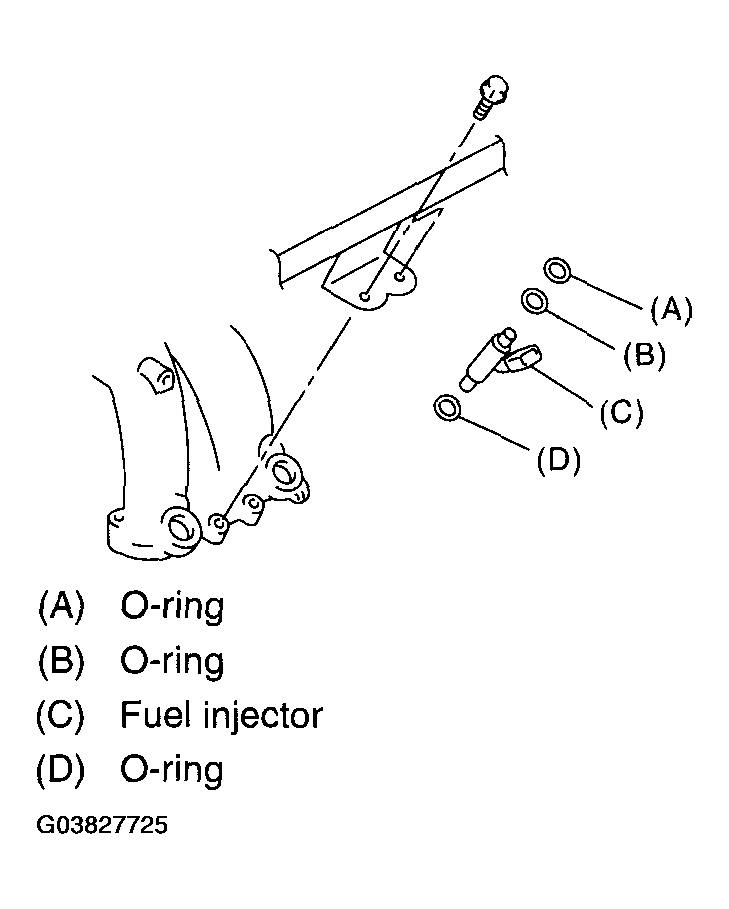 (A)
(B)
(C)
(D)

(A) O-ring
(B) O-ring
(C) Fuel injector
(D) O-ring

G03827725