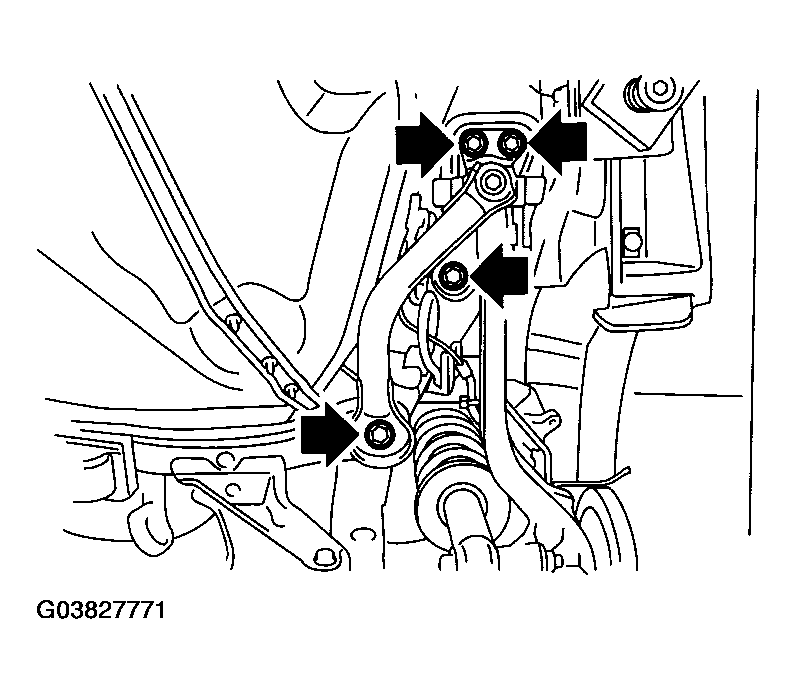 G03827771