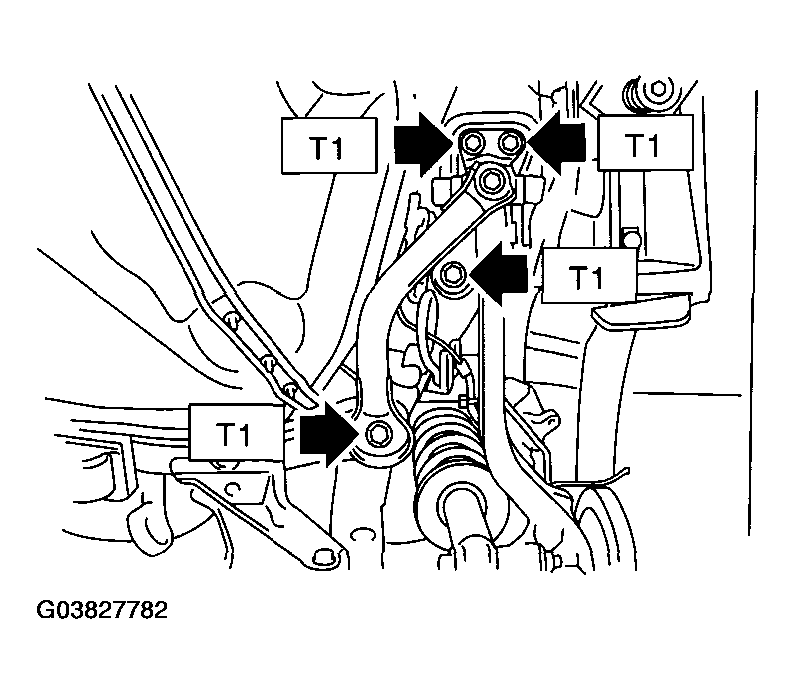 T1
T1
T1
T1
G03827782