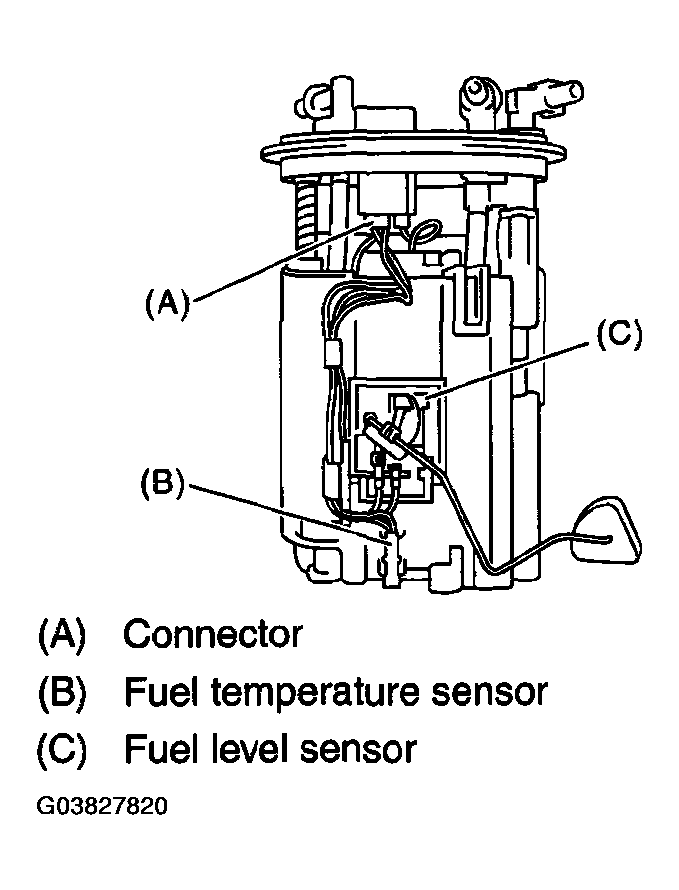 (A)

(C)

(B)

(A) Connector
(B) Fuel temperature sensor
(C) Fuel level sensor

G03827820