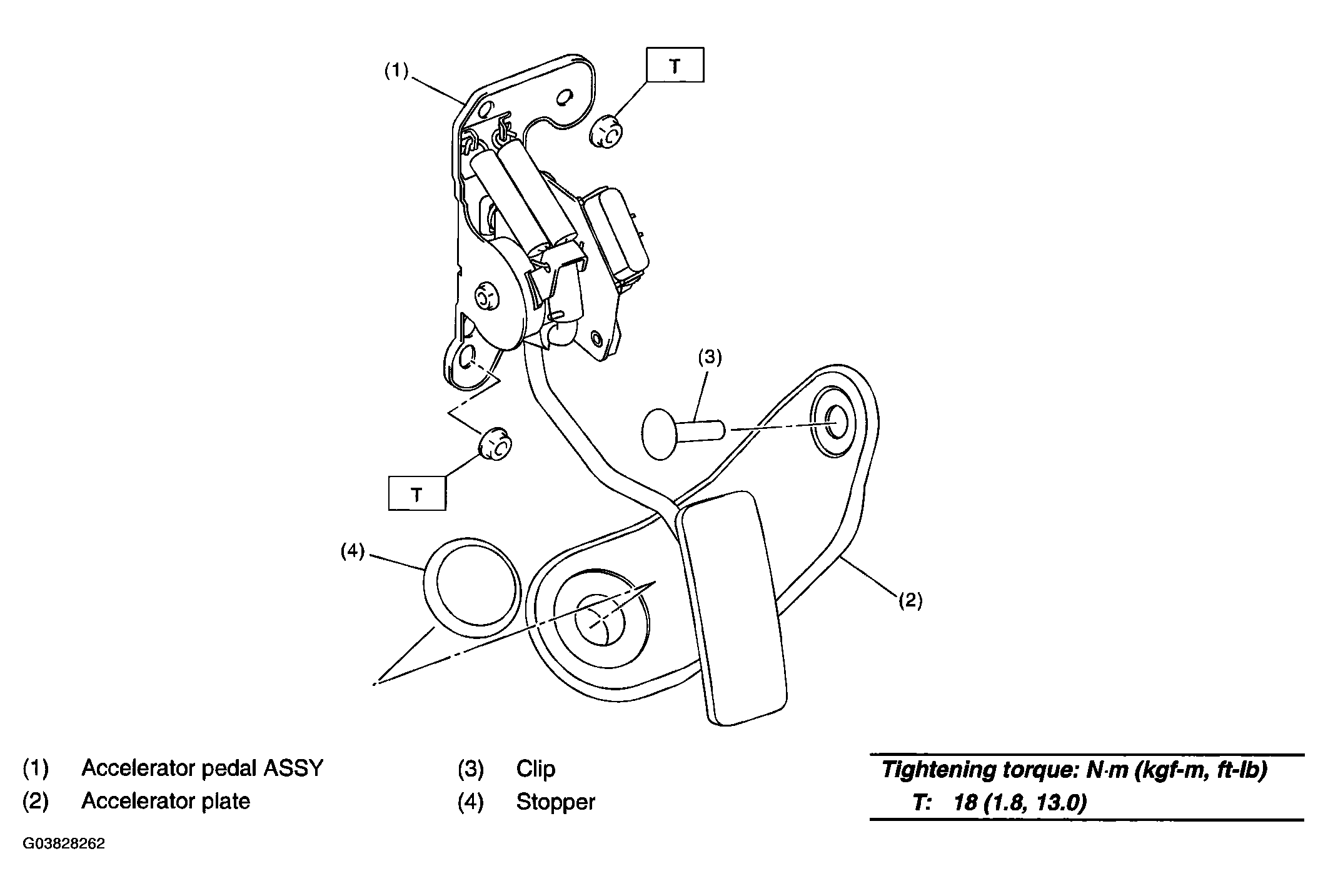 (1)

T

(3)

T

(4)

(2)

(1) Accelerator pedal ASSY
(2) Accelerator plate

(3) Clip
(4) Stopper

Tightening torque: N·m (kgf-m, ft-lb)
T: 18 (1.8, 13.0)

G03828262