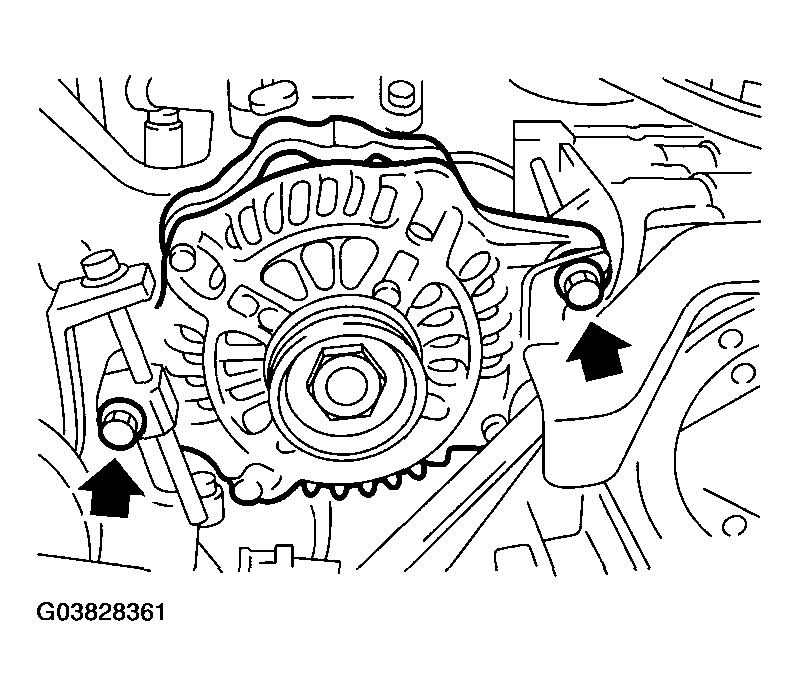 G03828361