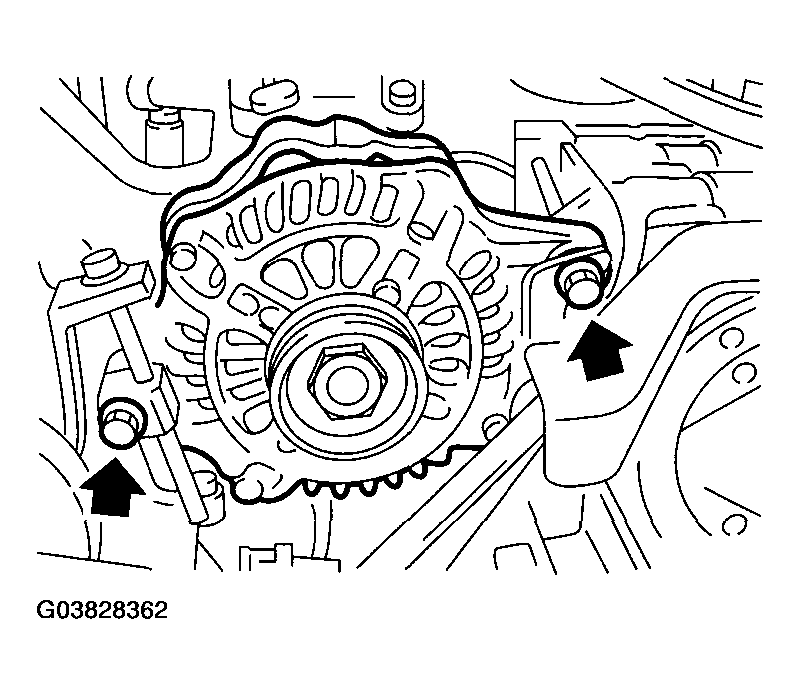 G03828362