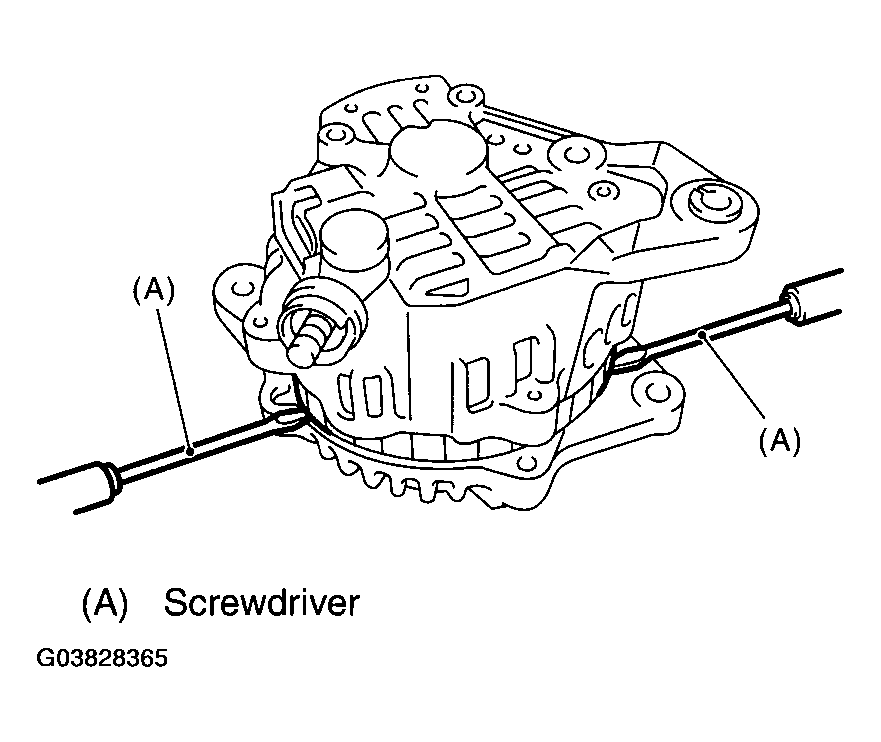 (A)

(A)

(A) Screwdriver

G03828365