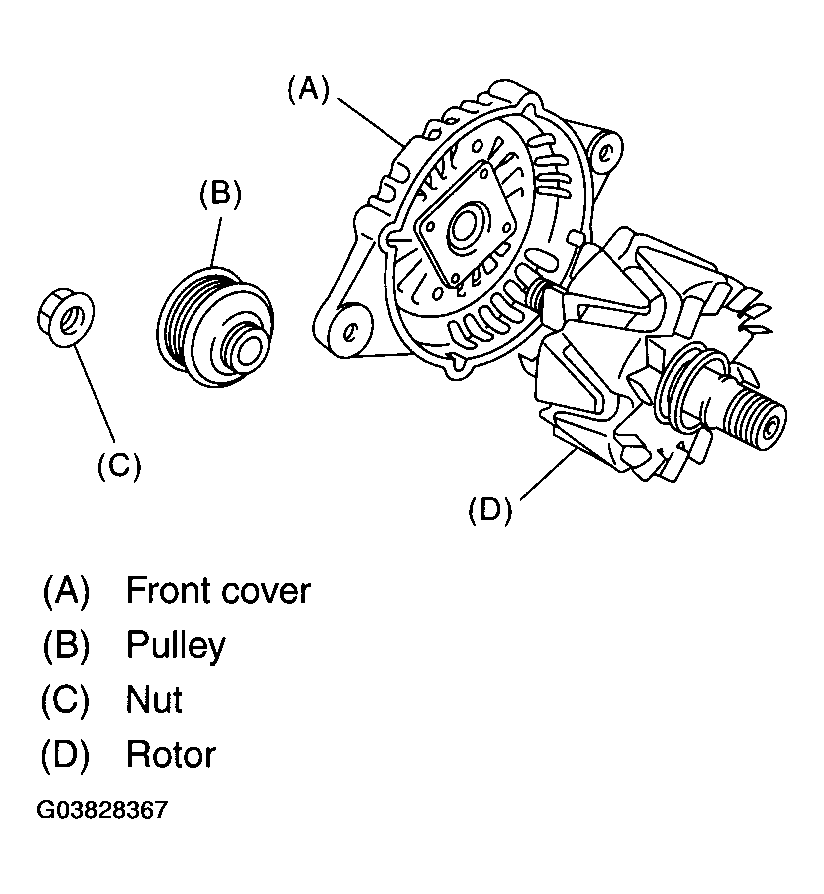 (A)

(B)

(C)

(D)

(A) Front cover
(B) Pulley
(C) Nut
(D) Rotor

G03828367