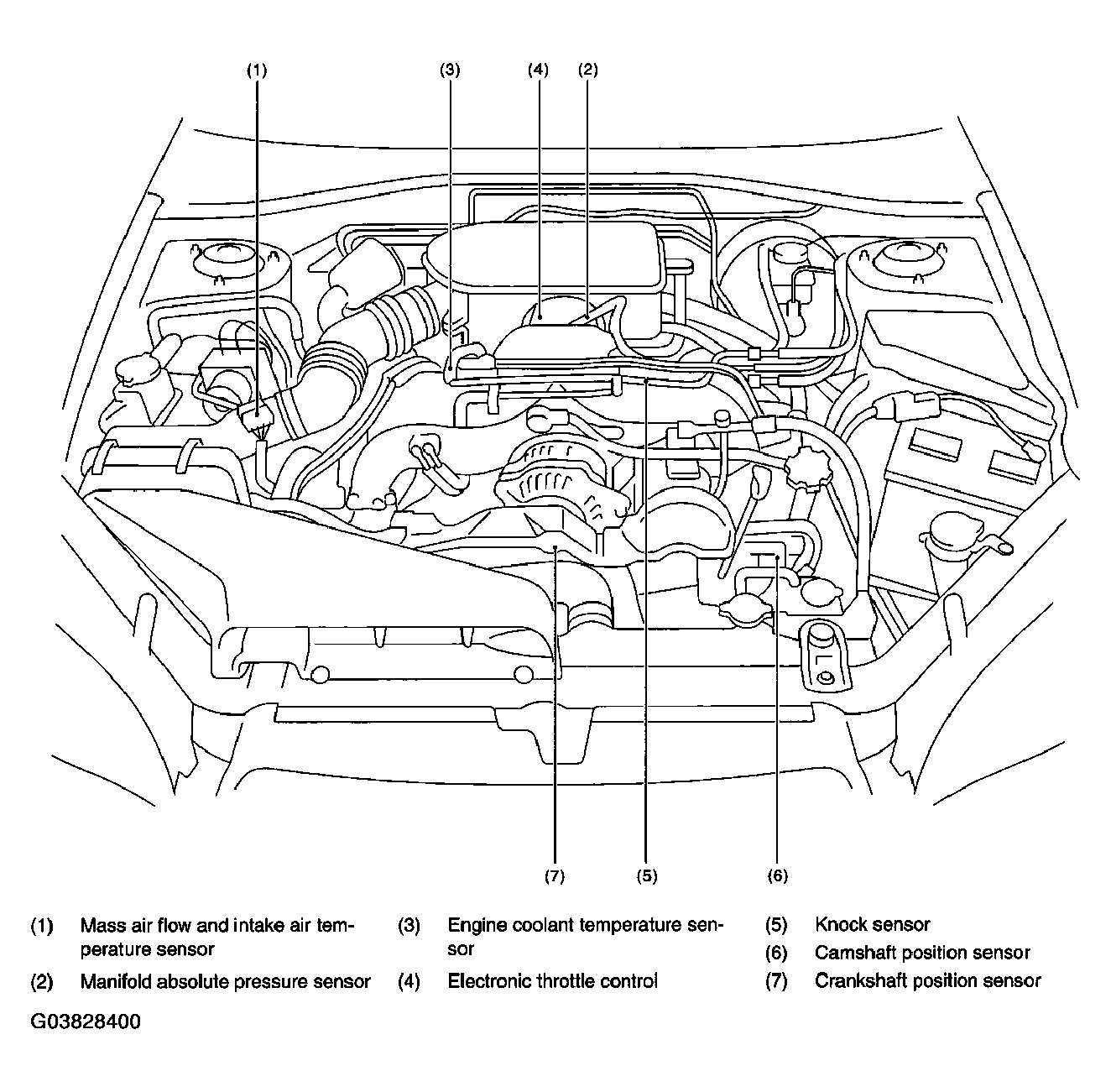 (1)

(3)

(4)

(2)

(7)

(5)

(6)

(1) Mass air flow and intake air temperature sensor

(2) Manifold absolute pressure sensor

(3) Engine coolant temperature sensor

(4) Electronic throttle control

(5) Knock sensor

(6) Camshaft position sensor

(7) Crankshaft position sensor

G03828400