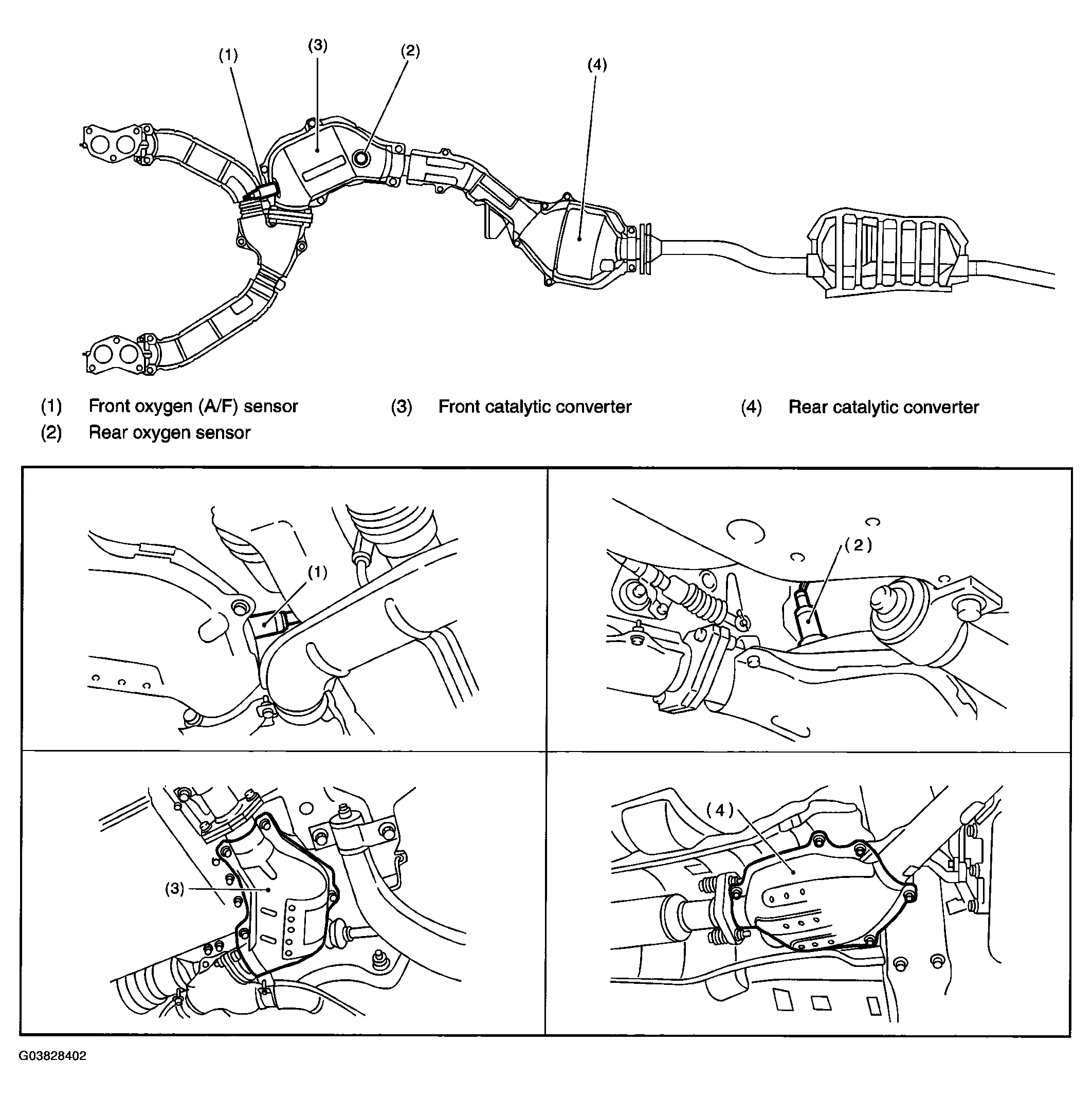 (1)
(3)
(2)
(4)

(1) Front oxygen (A/F) sensor
(2) Rear oxygen sensor
(3) Front catalytic converter
(4) Rear catalytic converter

(1)
(2)
(3)
(4)

G03828402