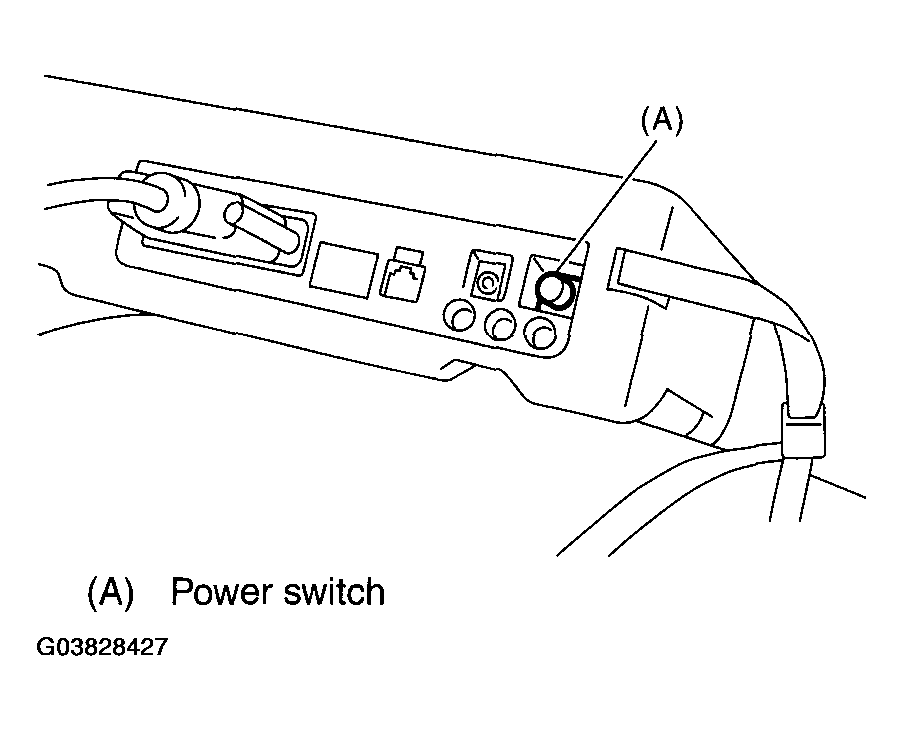 (A)

(A) Power switch

G03828427