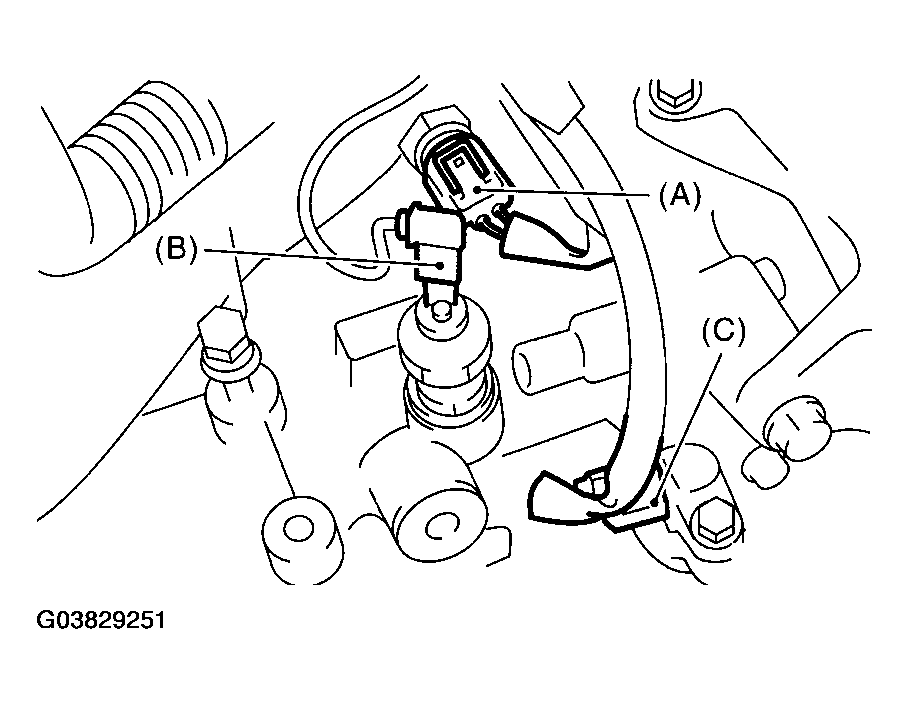 (A)
(B)
(C)
G03829251