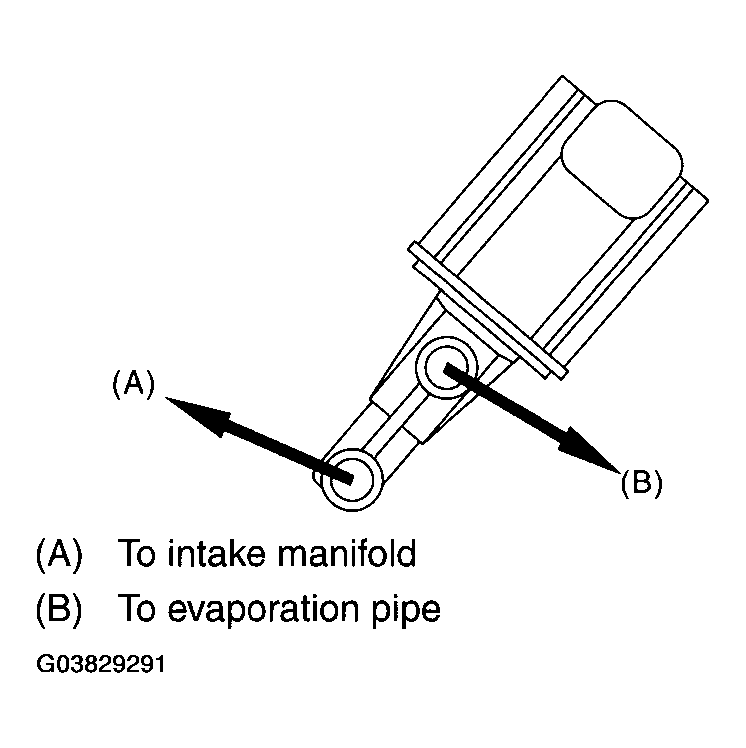 (A)

(B)

(A) To intake manifold

(B) To evaporation pipe

G03829291