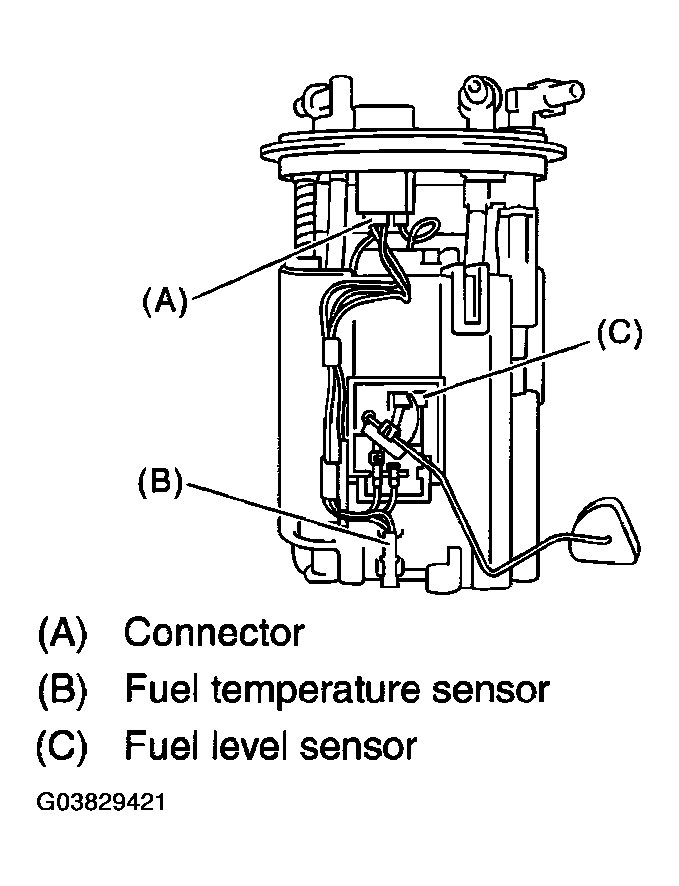 (A)

(C)

(B)

(A) Connector
(B) Fuel temperature sensor
(C) Fuel level sensor

G03829421