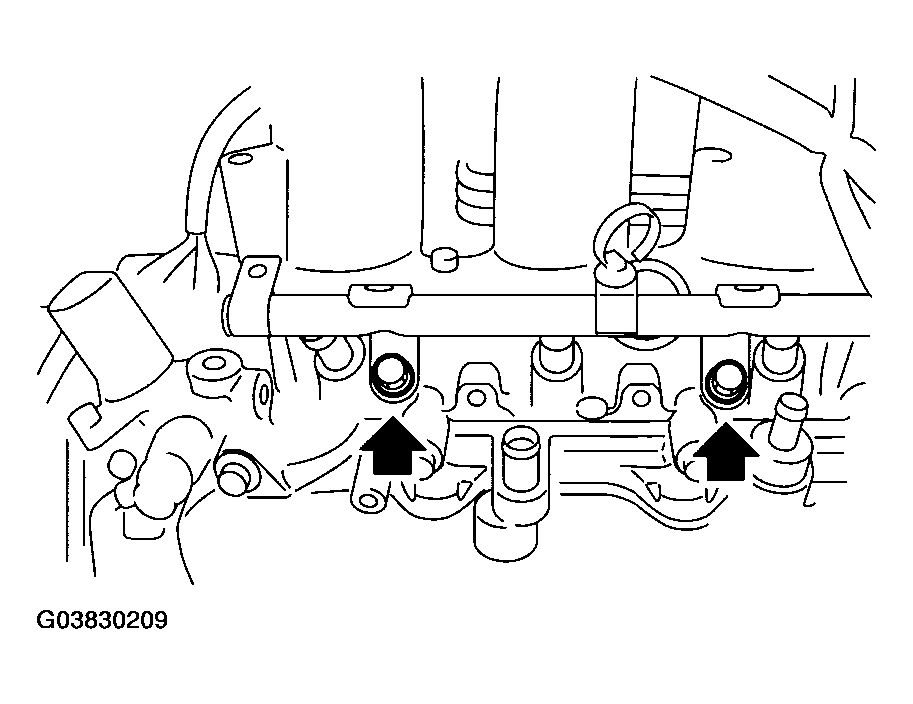 G03830209