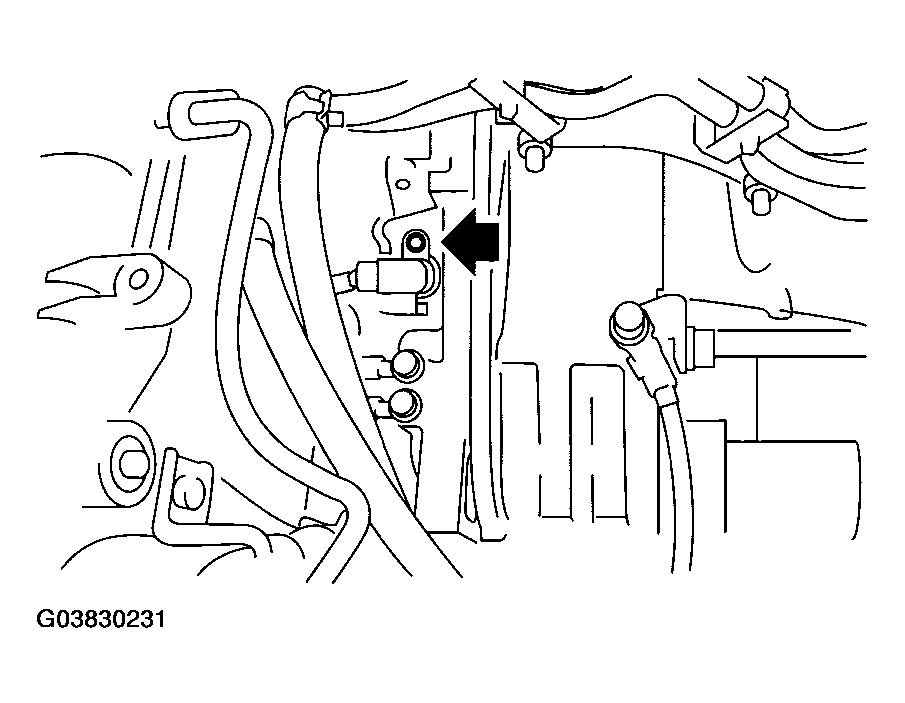 G03830231