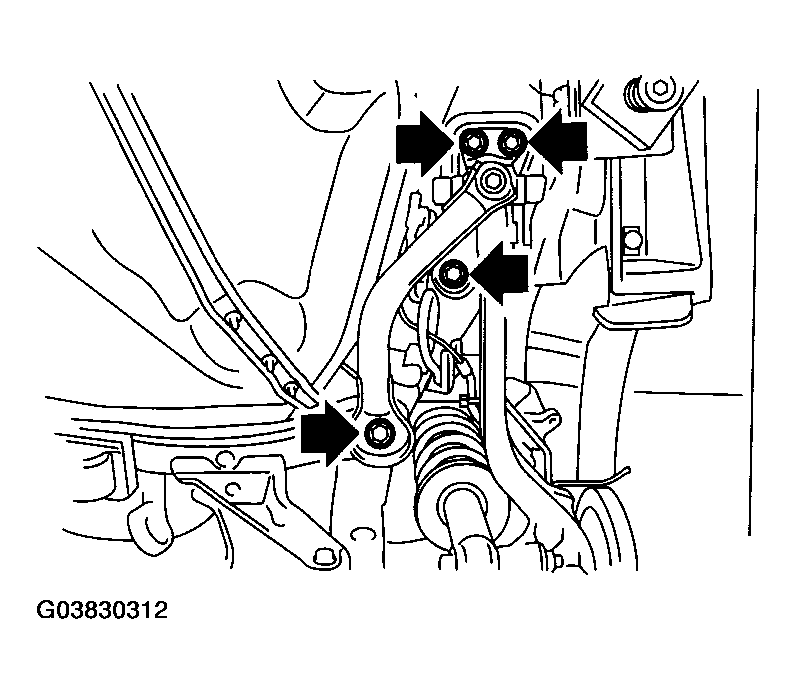 G03830312