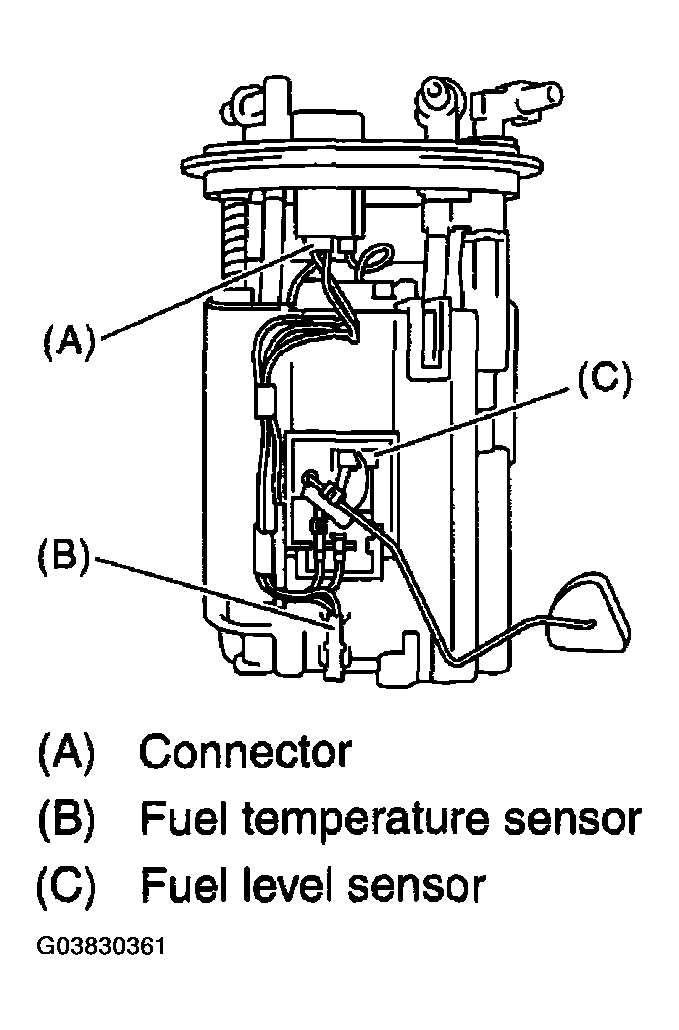 (A)

(C)

(B)

(A) Connector
(B) Fuel temperature sensor
(C) Fuel level sensor

G03830361