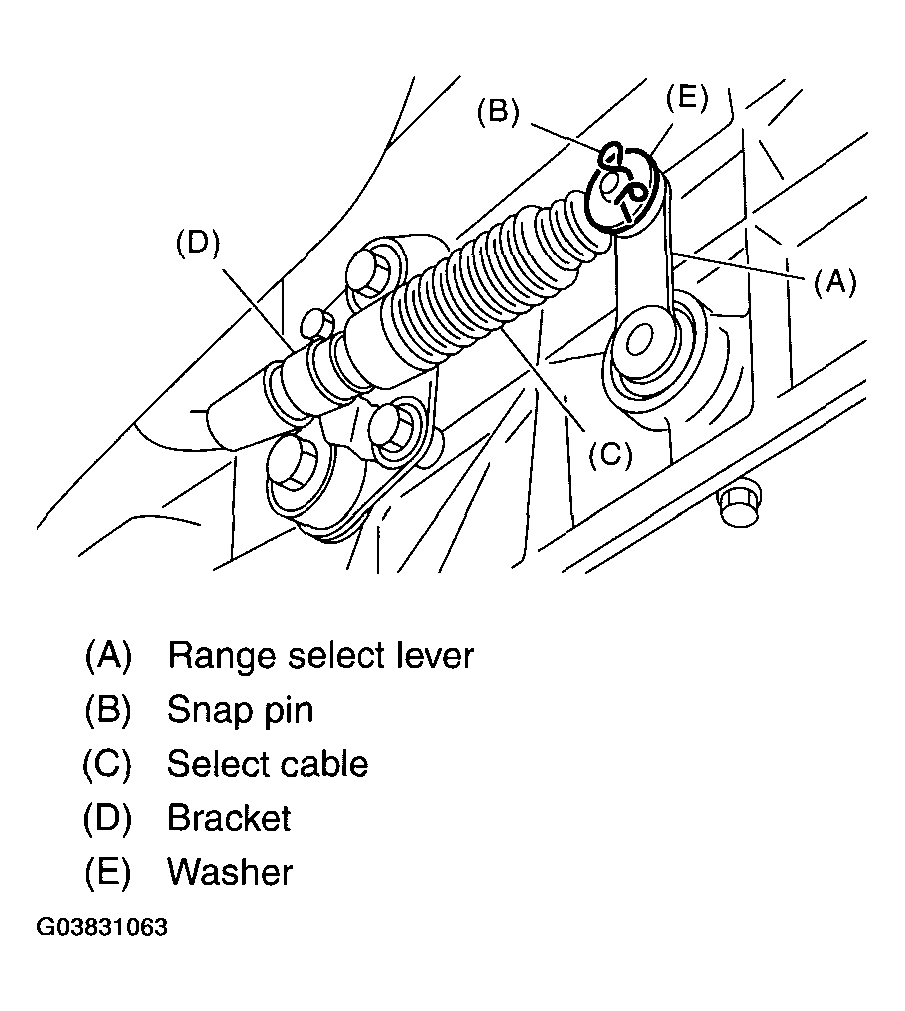 (B)
(E)
(D)
(A)
(C)

(A) Range select lever
(B) Snap pin
(C) Select cable
(D) Bracket
(E) Washer

G03831063