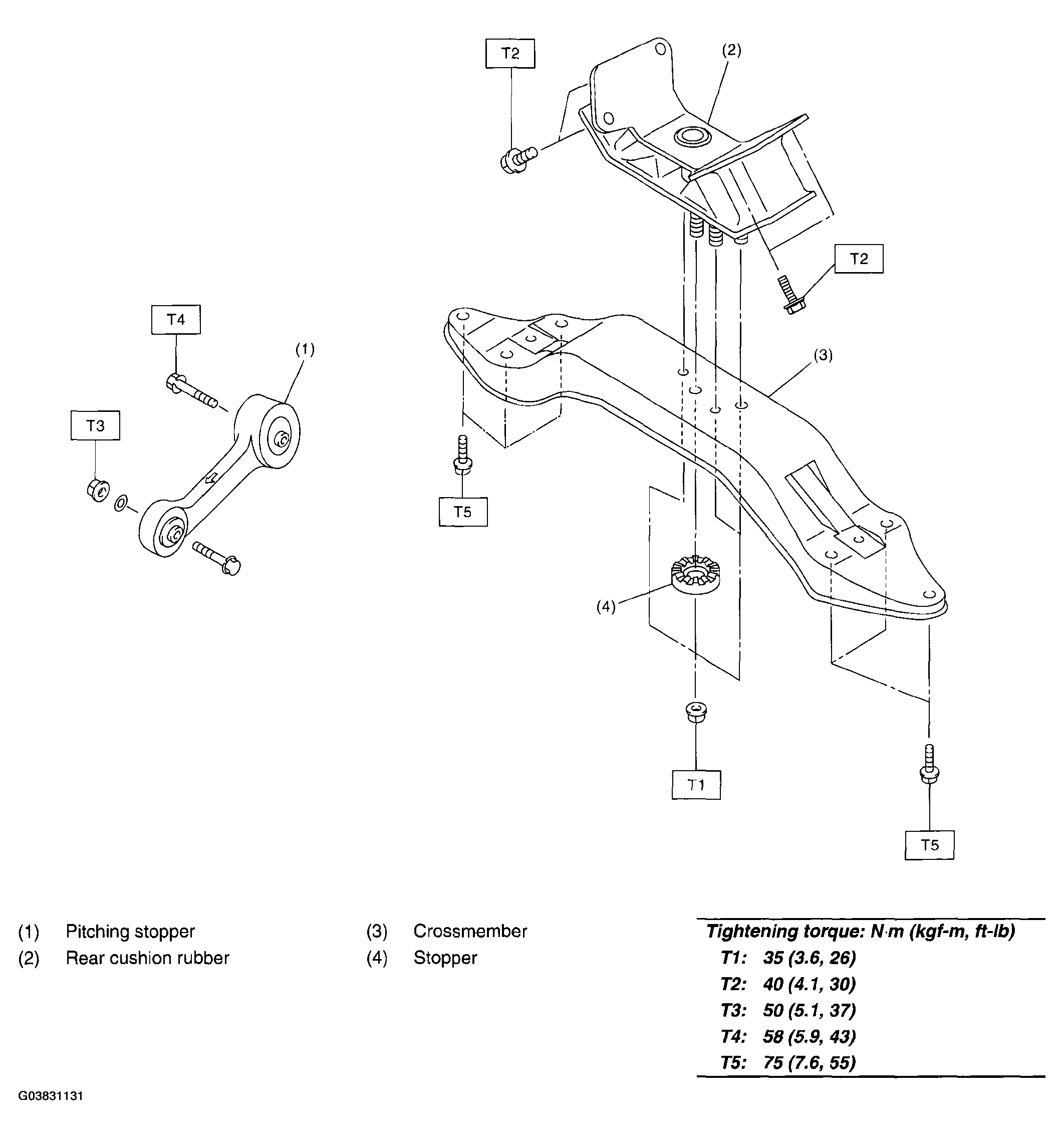 T2

(2)

T2

T4

(1)

(3)

T3

T5

(4)

T1

T5

(1) Pitching stopper
(2) Rear cushion rubber

(3) Crossmember
(4) Stopper

Tightening torque: N·m (kgf-m, ft-lb)
T1: 35 (3.6, 26)
T2: 40 (4.1, 30)
T3: 50 (5.1, 37)
T4: 58 (5.9, 43)
T5: 75 (7.6, 55)

G03831131