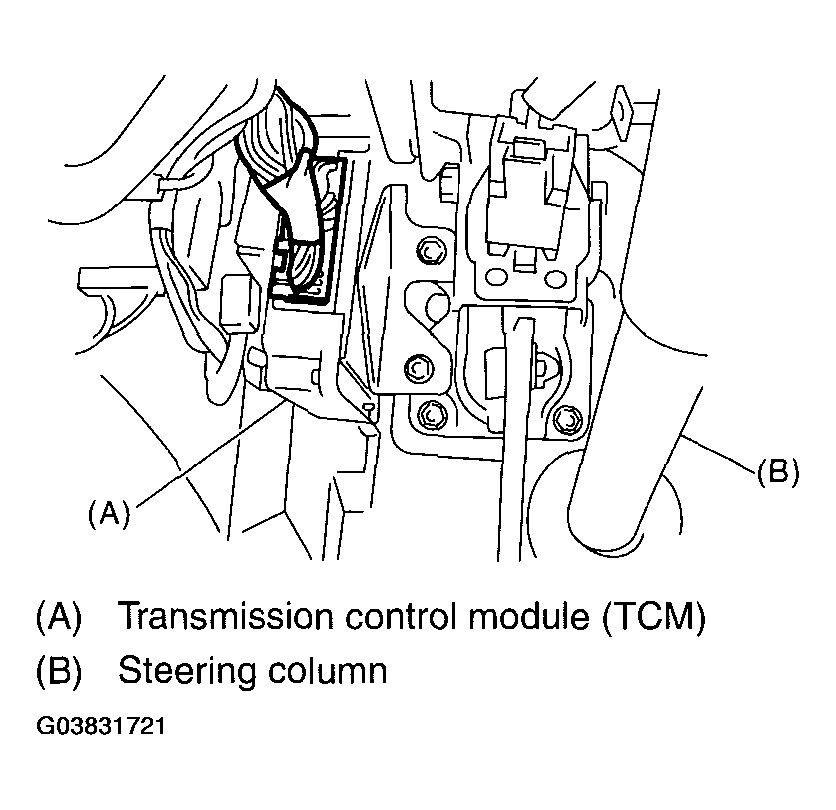 (B)

(A)

(A) Transmission control module (TCM)
(B) Steering column

G03831721