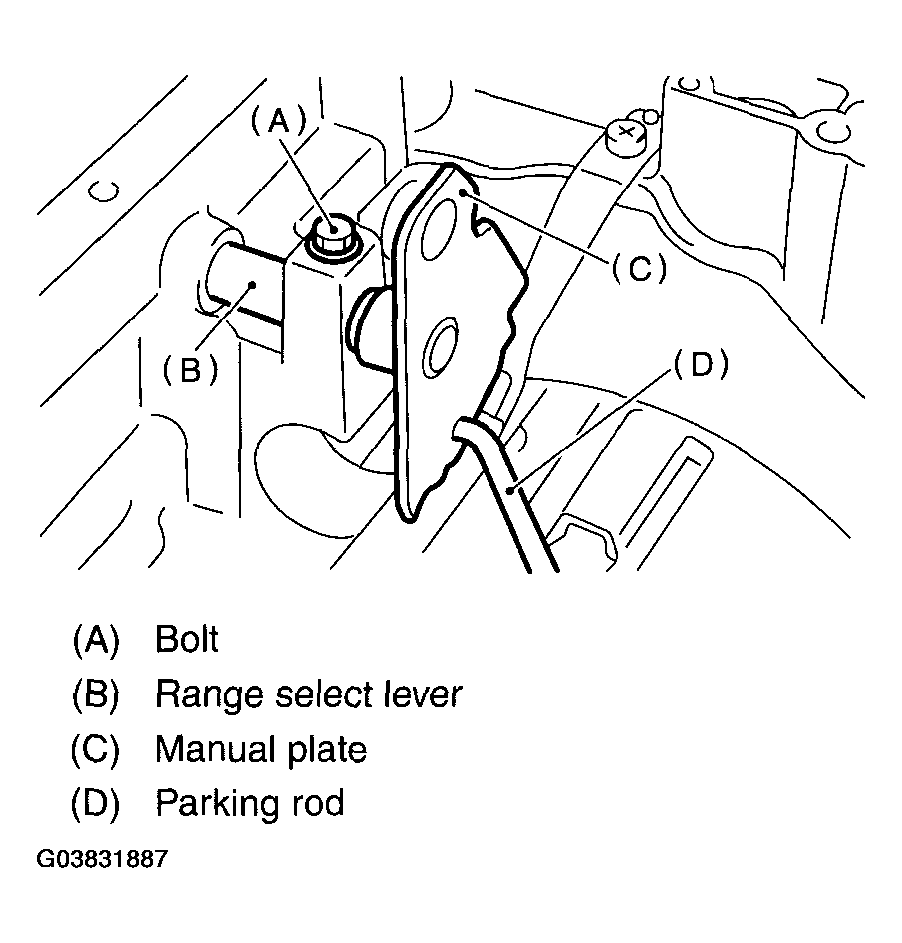 (A)

(C)

(B)

(D)

(A) Bolt
(B) Range select lever
(C) Manual plate
(D) Parking rod

G03831887