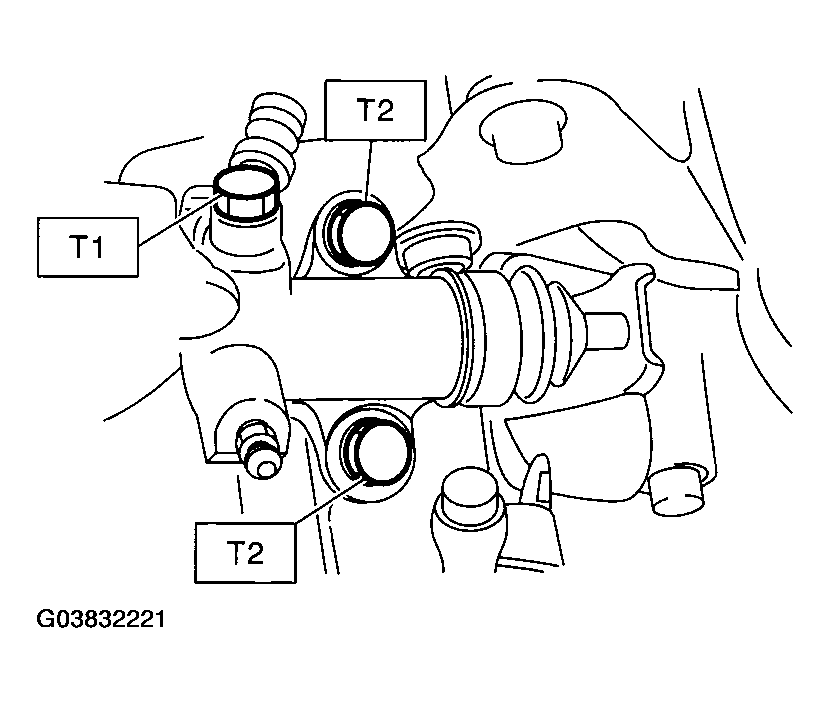 T2

T1

T2

G03832221