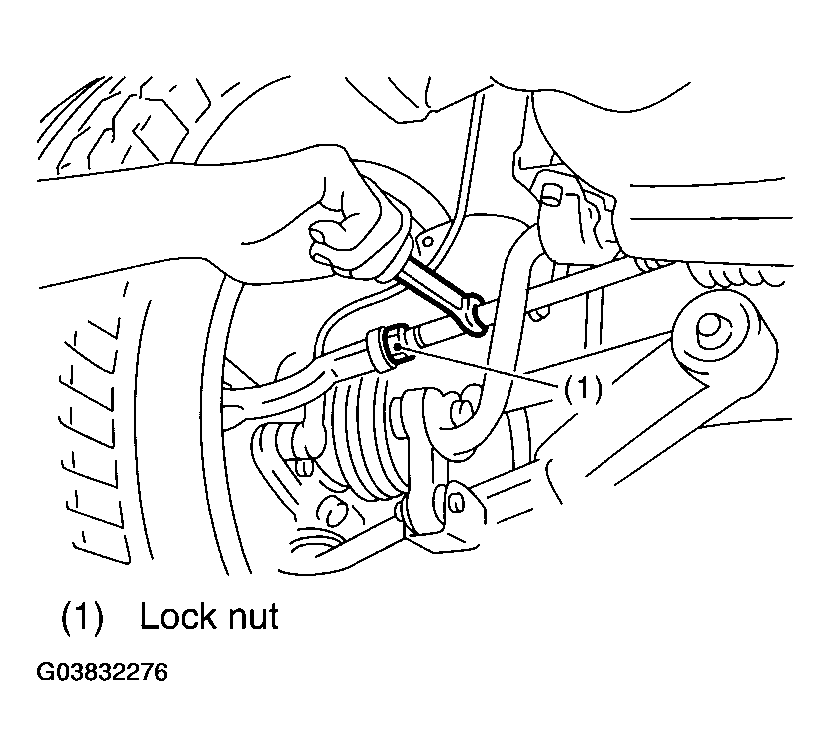 (1)

(1) Lock nut

G03832276