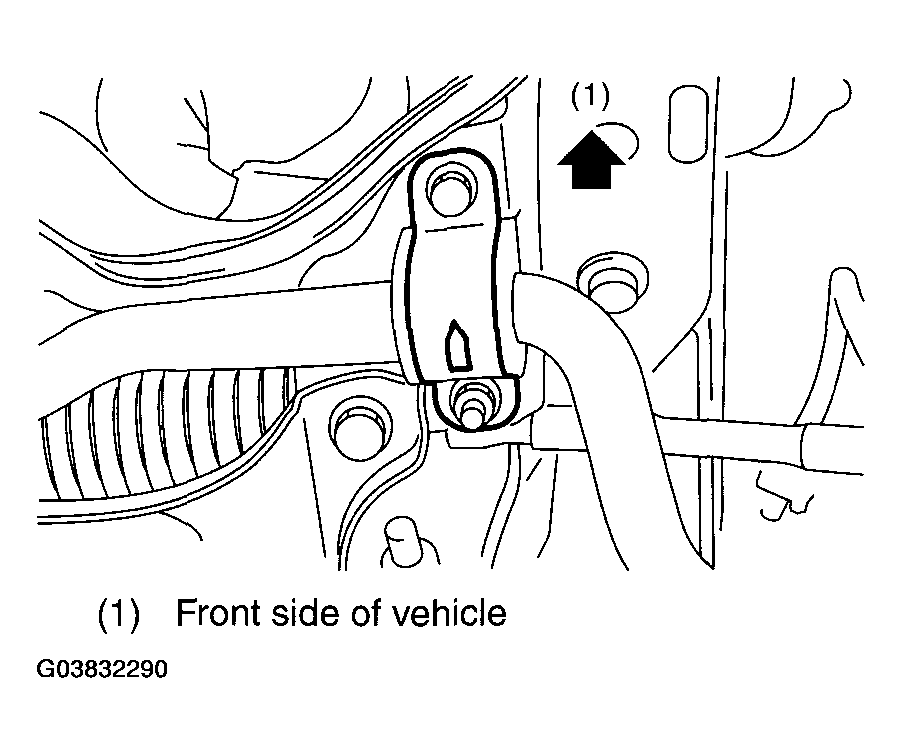 (1)

(1) Front side of vehicle

G03832290