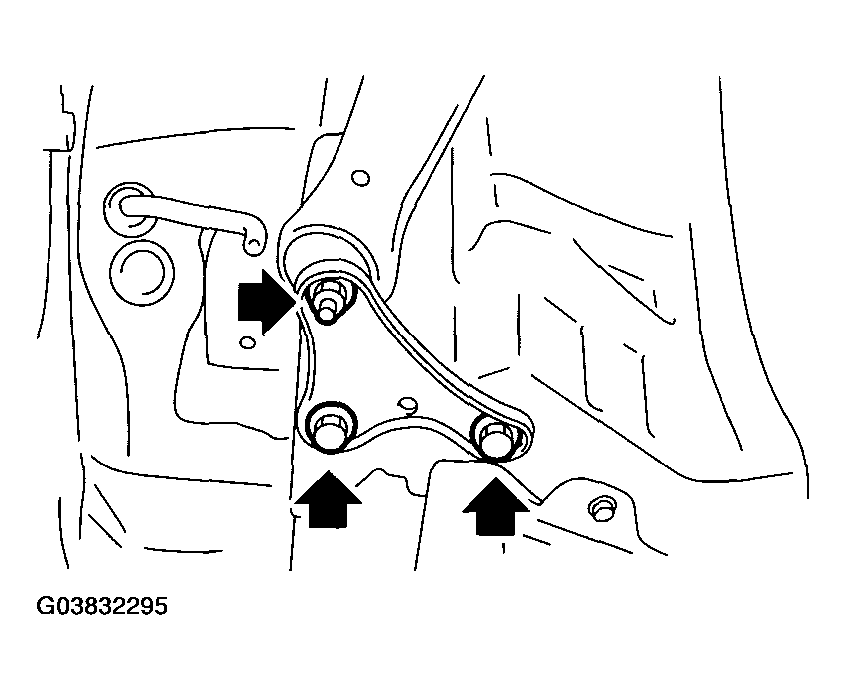 G03832295