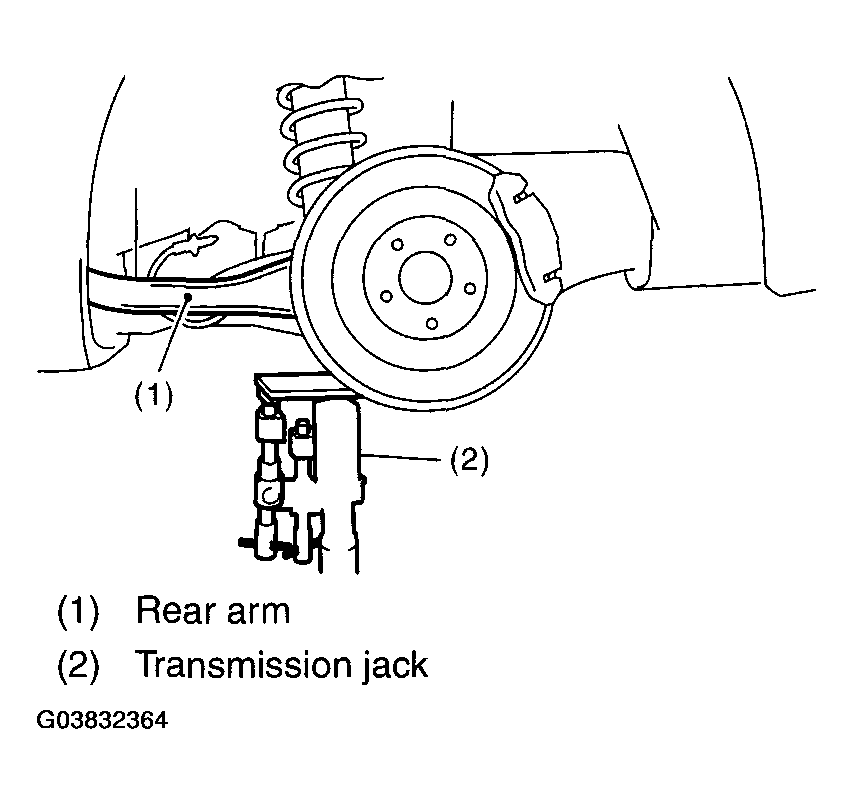 (1)

(2)

(1) Rear arm

(2) Transmission jack

G03832364