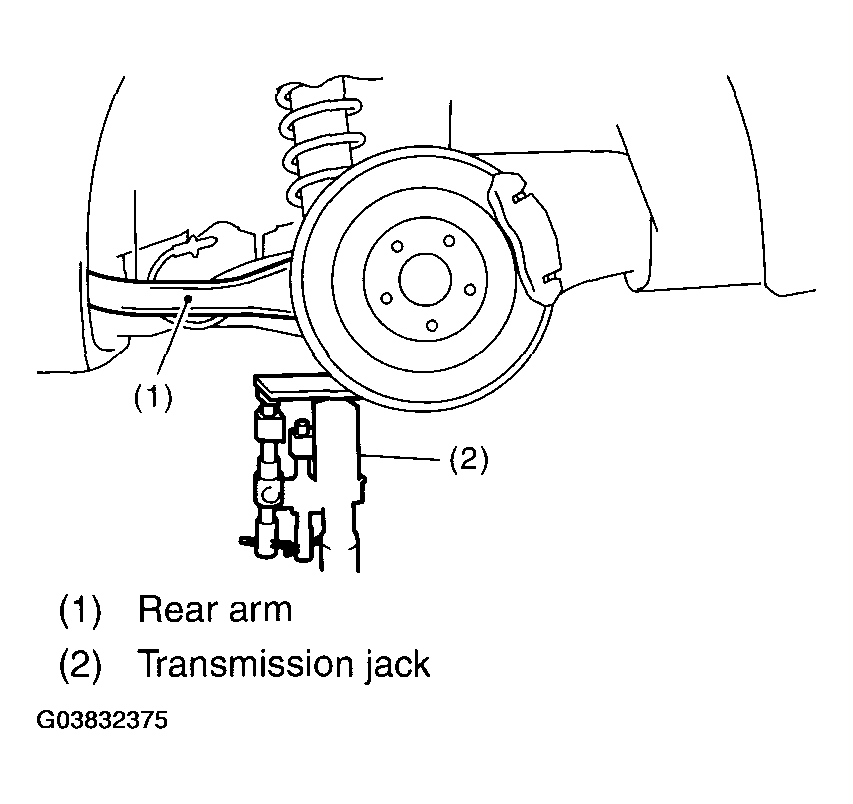 (1)

(2)

(1) Rear arm
(2) Transmission jack

G03832375