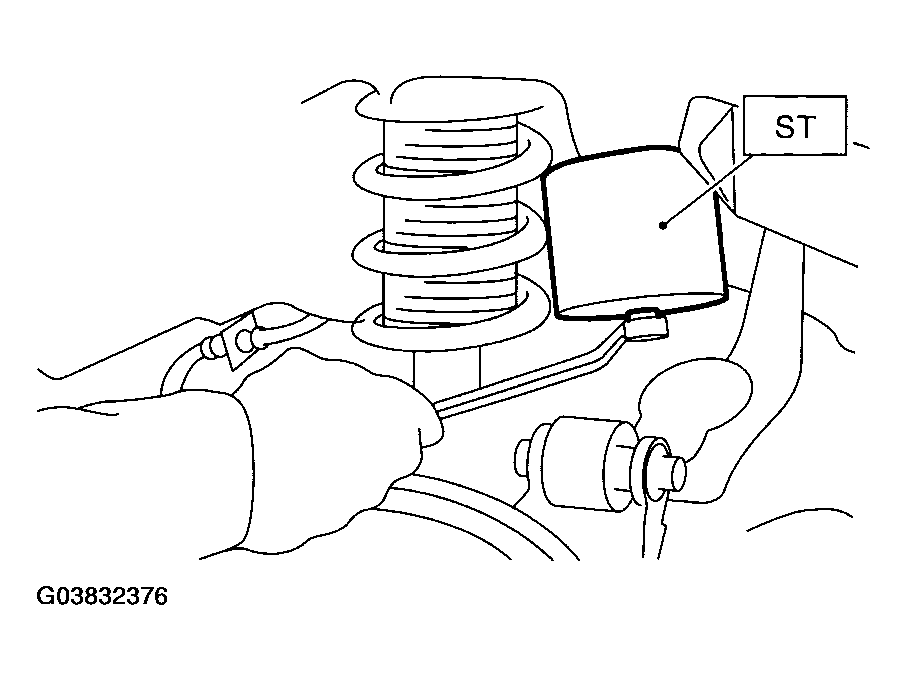 ST

G03832376