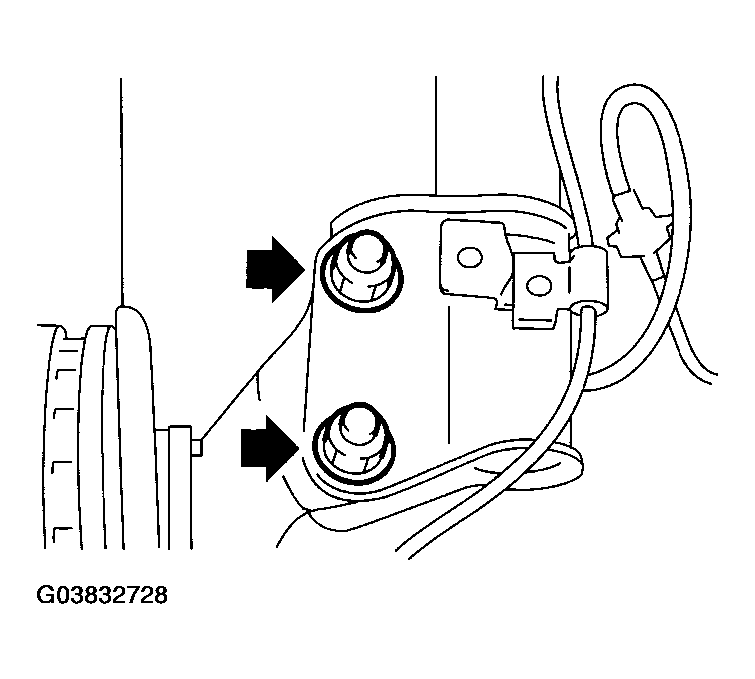 G03832728