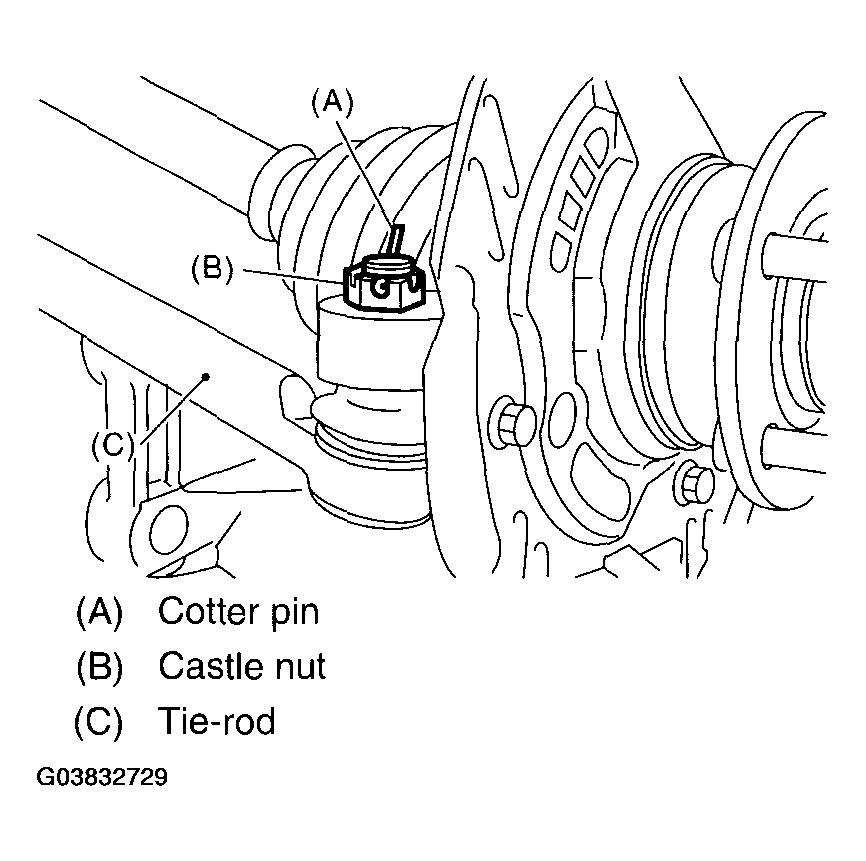 (A)
(B)
(C)

(A) Cotter pin
(B) Castle nut
(C) Tie-rod

G03832729