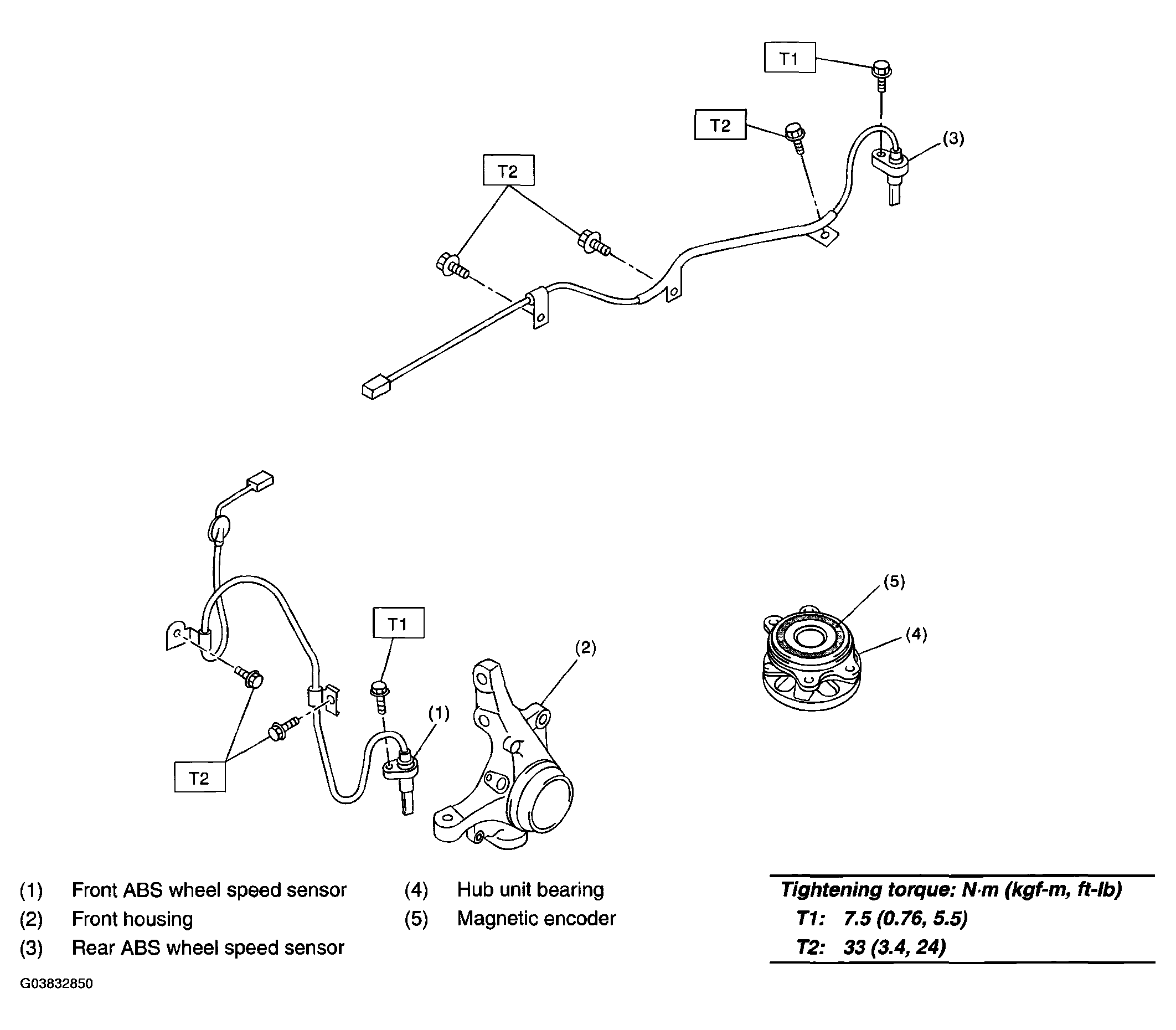 T1

T2

(3)

T2

(5)

(4)

T1

(2)

(1)

T2

(1) Front ABS wheel speed sensor
(2) Front housing
(3) Rear ABS wheel speed sensor

(4) Hub unit bearing
(5) Magnetic encoder

Tightening torque: N·m (kgf-m, ft-lb)
T1: 7.5 (0.76, 5.5)
T2: 33 (3.4, 24)

G03832850