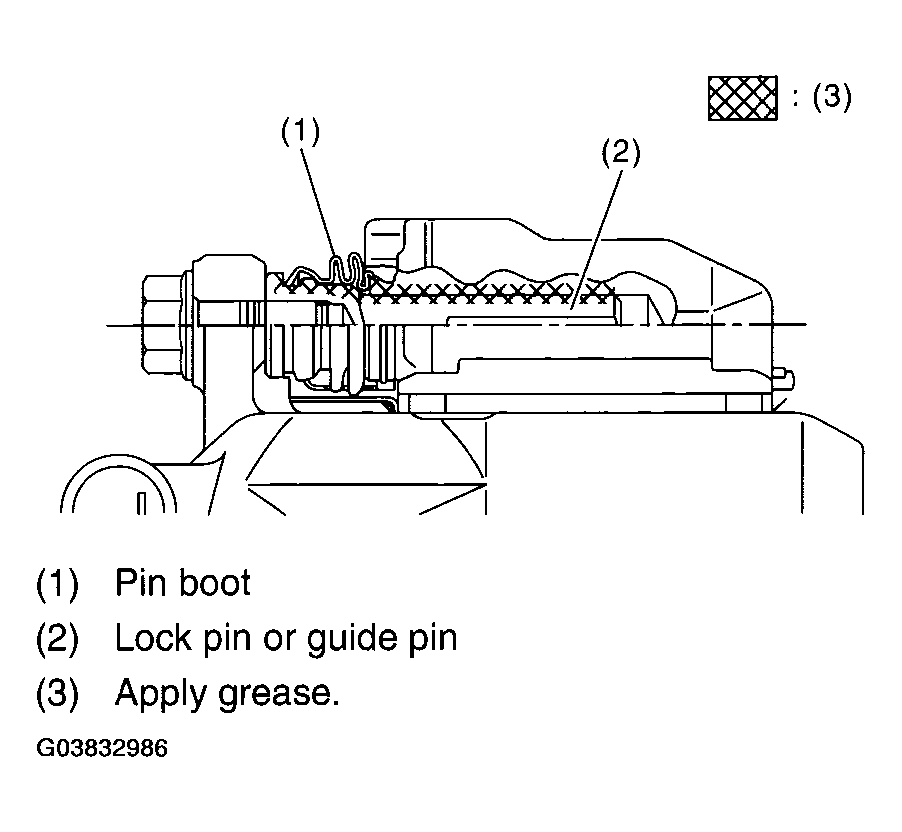 : (3)

(1)

(2)

(1) Pin boot
(2) Lock pin or guide pin
(3) Apply grease.

G03832986