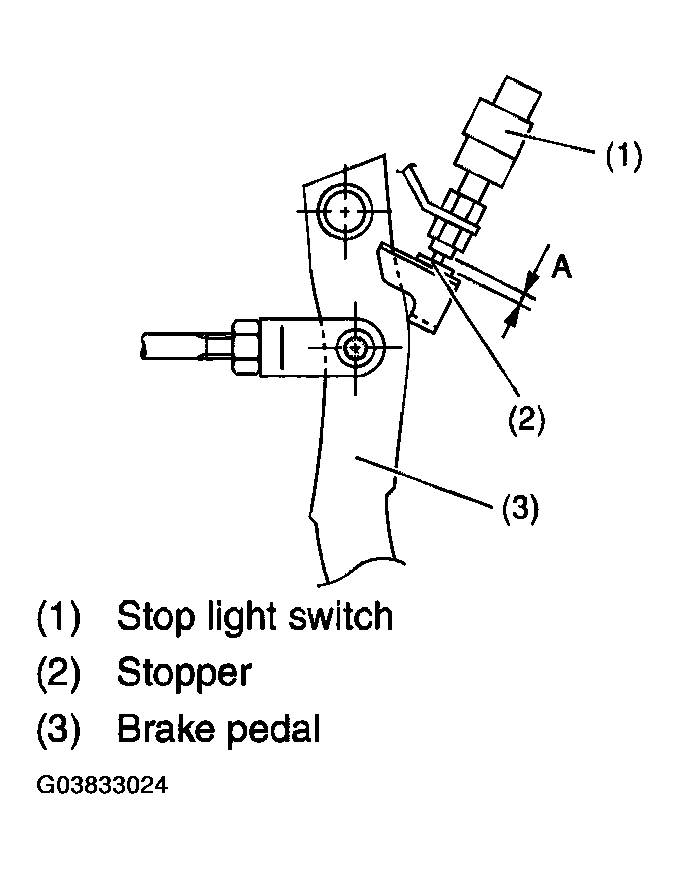 (1)

A

(2)

(3)

(1) Stop light switch
(2) Stopper
(3) Brake pedal

G03833024