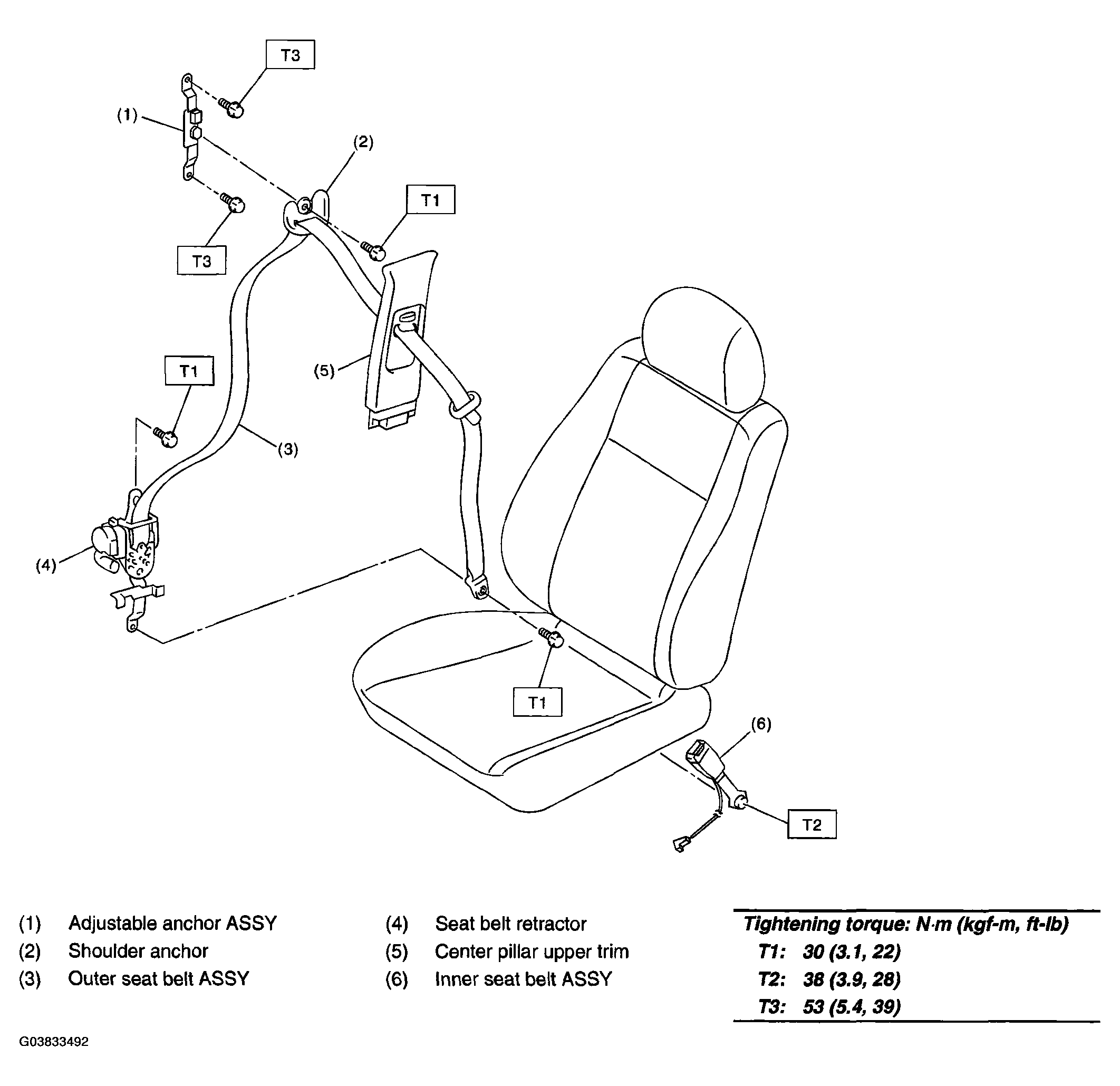 T3

(1)

(2)

T1

T3

T1

(5)

(3)

(4)

T1

(6)

T2

(1) Adjustable anchor ASSY
(2) Shoulder anchor
(3) Outer seat belt ASSY

(4) Seat belt retractor
(5) Center pillar upper trim
(6) Inner seat belt ASSY

Tightening torque: N·m (kgf-m, ft-lb)
T1: 30 (3.1, 22)
T2: 38 (3.9, 28)
T3: 53 (5.4, 39)

G03833492