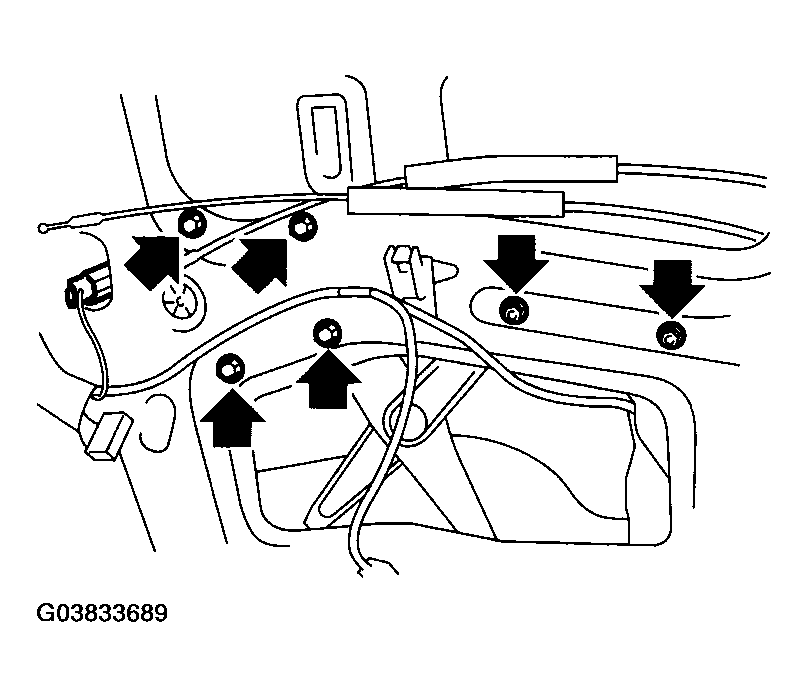 G03833689