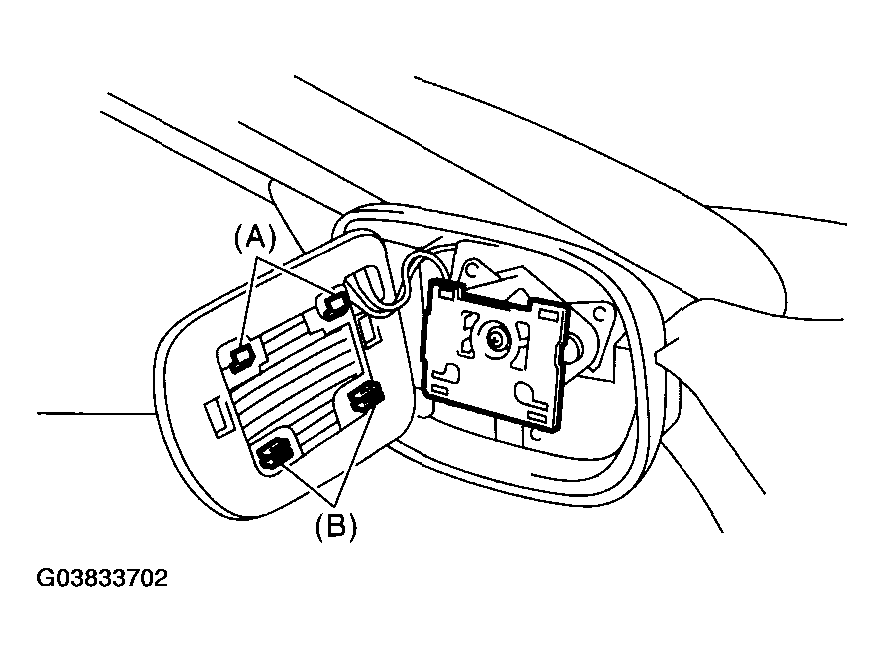 (A)

(B)

G03833702