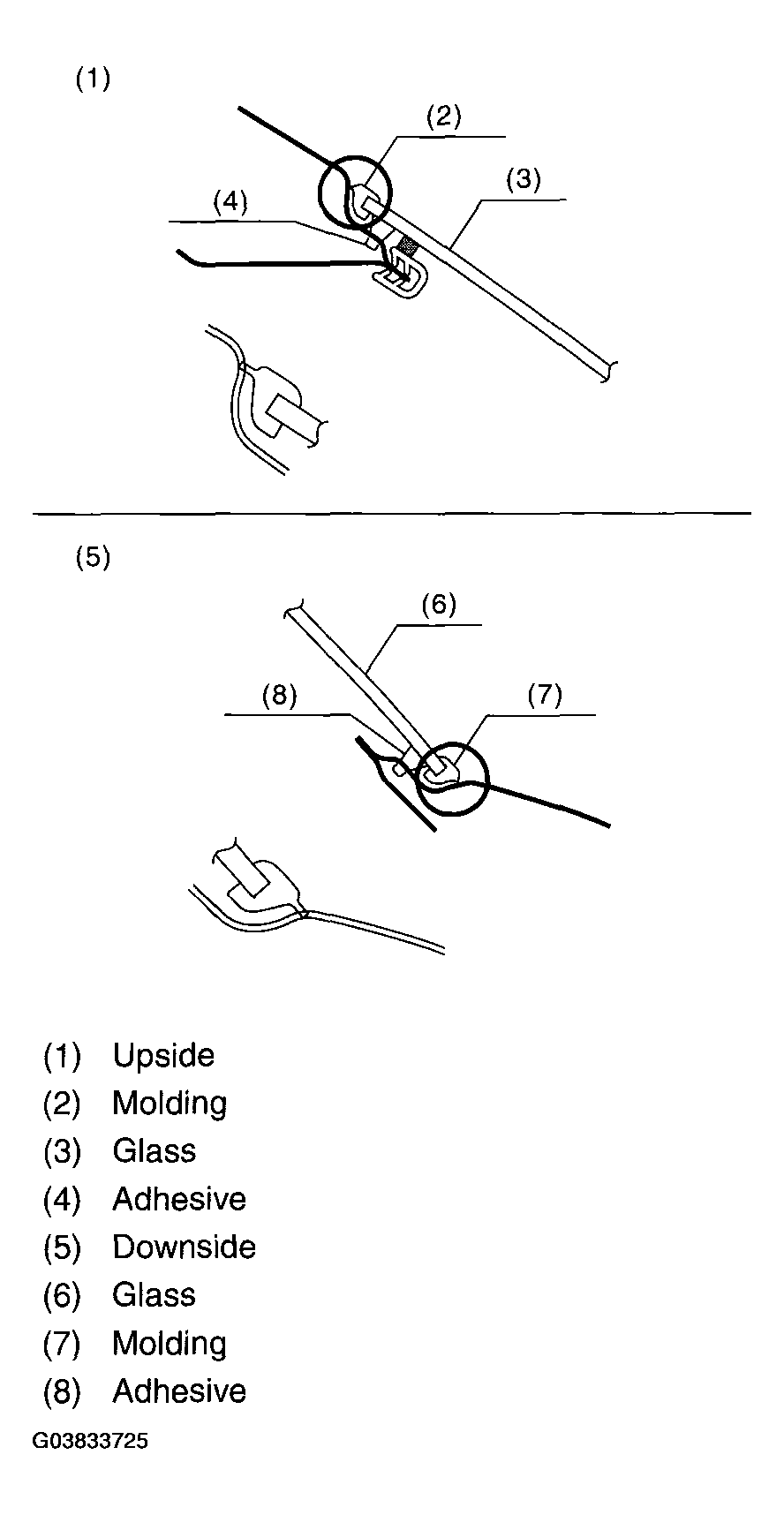 (1)

(2)

(3)

(4)

(5)

(6)

(8)

(7)

(1) Upside
(2) Molding
(3) Glass
(4) Adhesive
(5) Downside
(6) Glass
(7) Molding
(8) Adhesive

G03833725