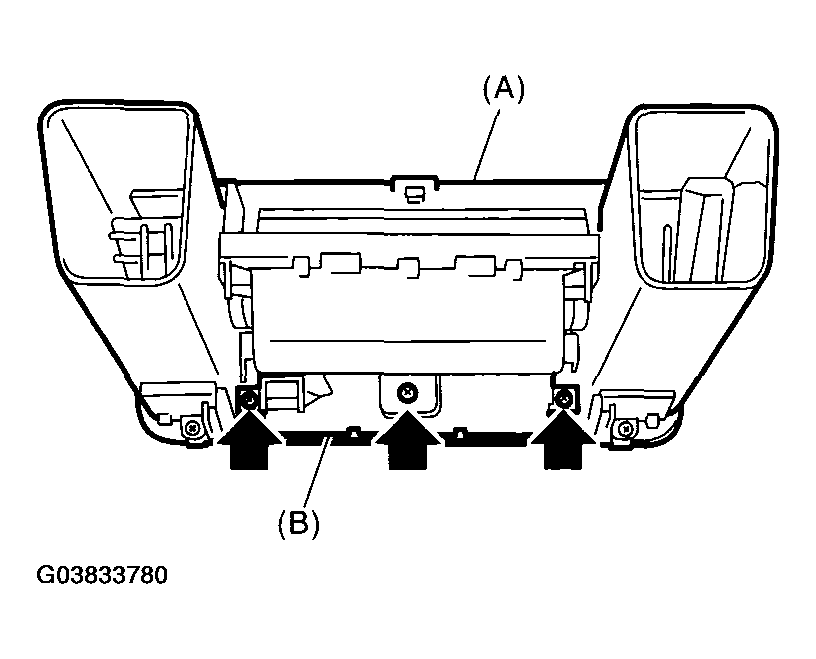 (A)

(B)

G03833780