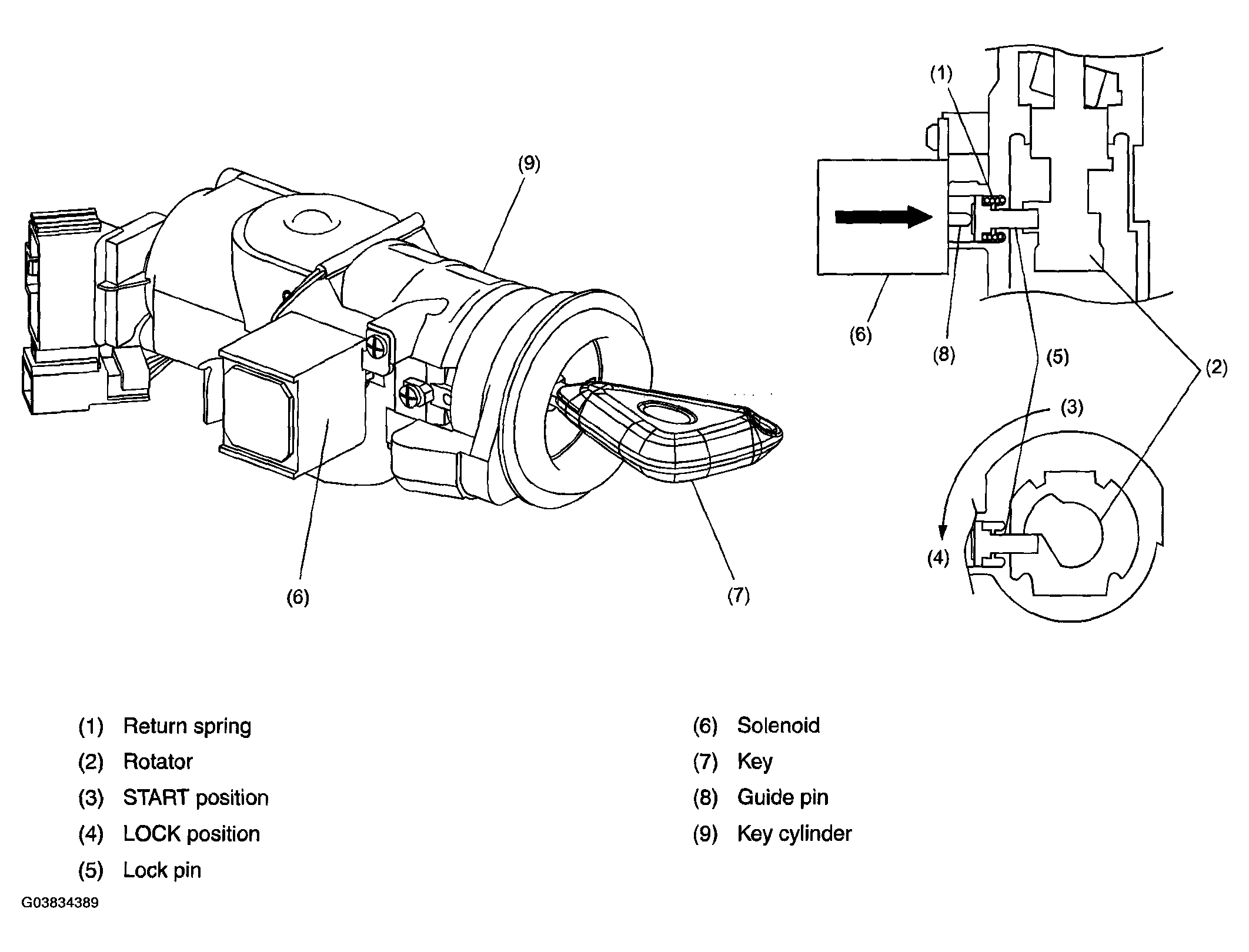 (9)

(6)

(7)

(1)

(6)

(8)

(5)

(2)

(3)

(4)

(1) Return spring
(2) Rotator
(3) START position
(4) LOCK position
(5) Lock pin

(6) Solenoid
(7) Key
(8) Guide pin
(9) Key cylinder

G03834389