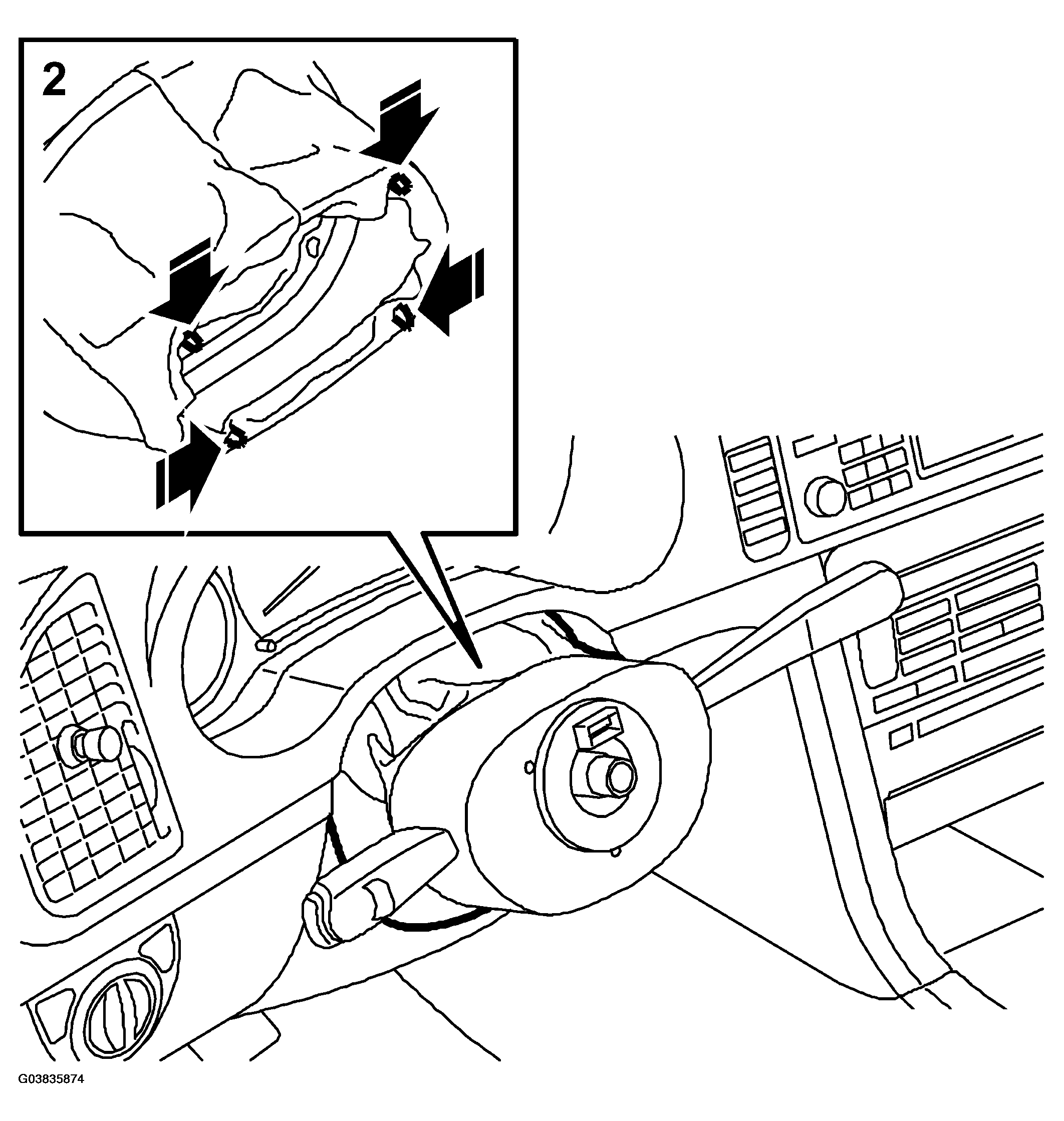 2

G03835874