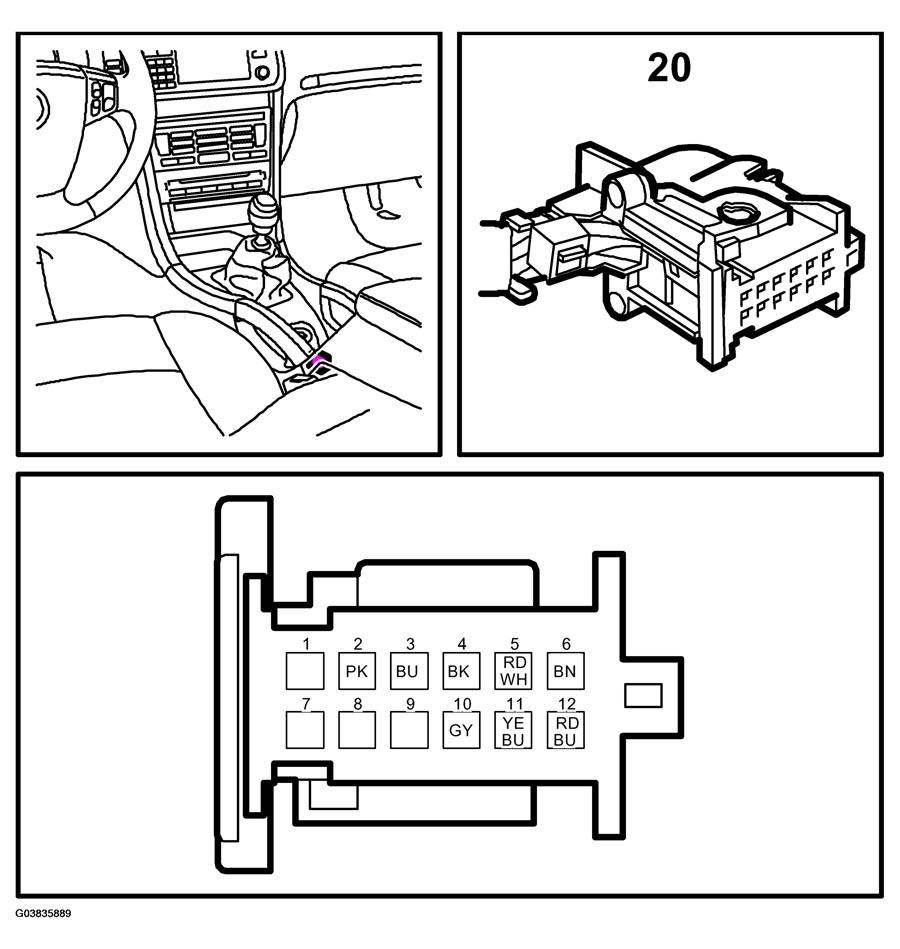 20

1 2 3 4 5 6
PK BU BK RD WH BN

7 8 9 10 11 12
GY YE BU RD BU

G03835889