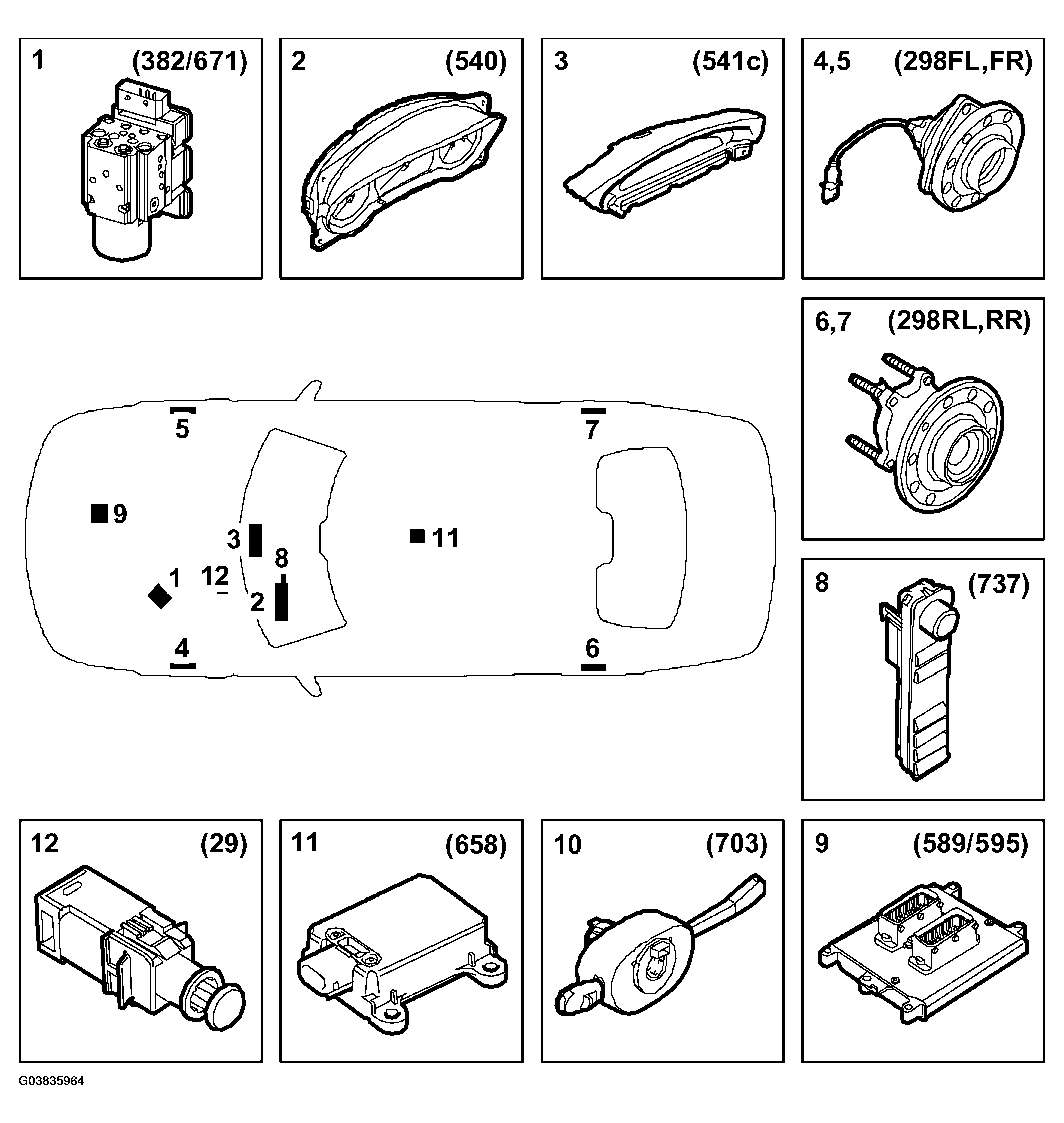 1 (382/671)

2 (540)

3 (541c)

4,5 (298FL,FR)

6,7 (298RL,RR)

5

7

9

3

8

11

1

12

2

4

6

8 (737)

12 (29)

11 (658)

10 (703)

9 (589/595)

G03835964