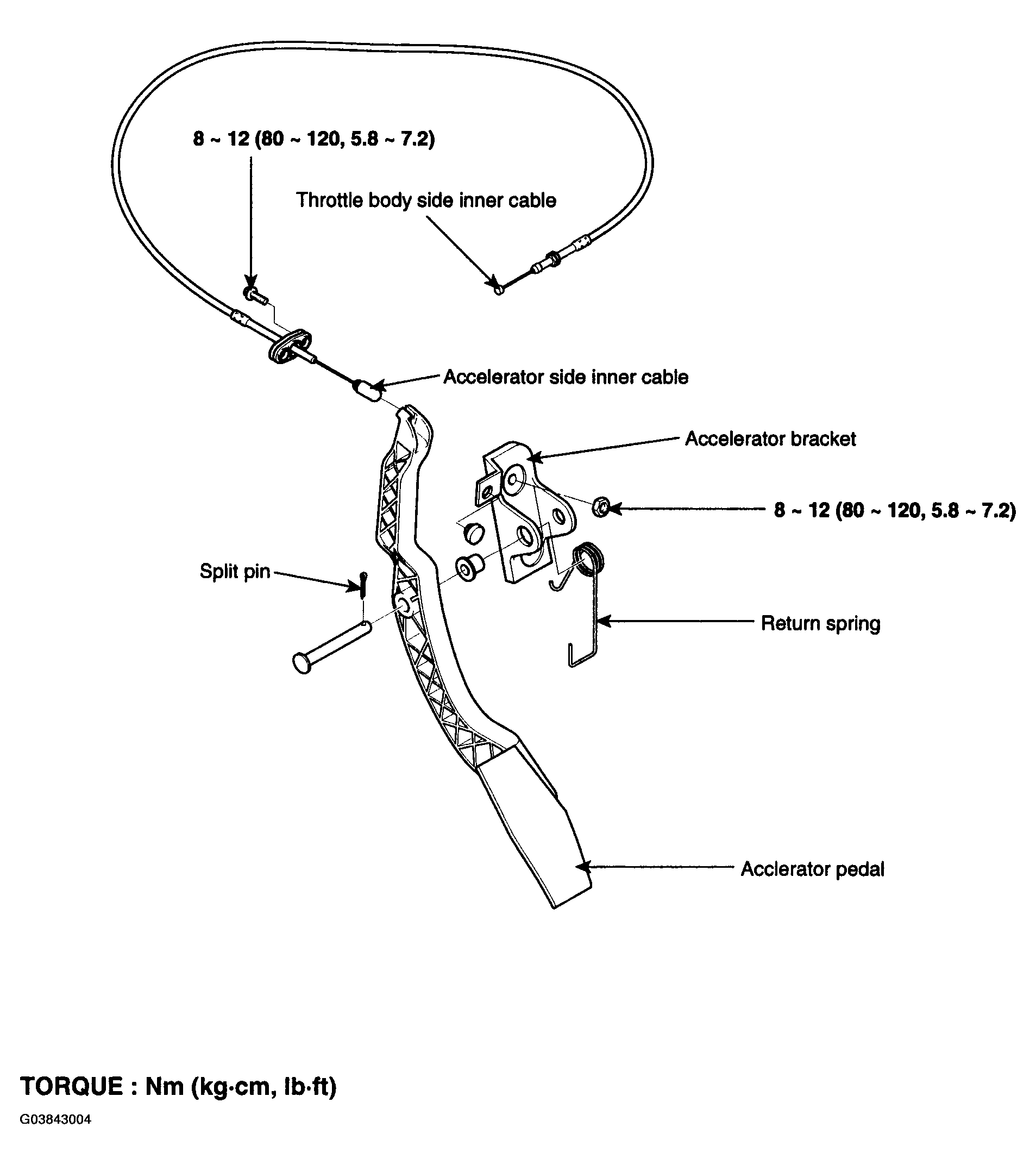 8 ~ 12 (80 ~ 120, 5.8 ~ 7.2)

Throttle body side inner cable

Accelerator side inner cable

Accelerator bracket

8 ~ 12 (80 ~ 120, 5.8 ~ 7.2)

Split pin

Return spring

Acclerator pedal

TORQUE : Nm (kg·cm, lb·ft)

G03843004