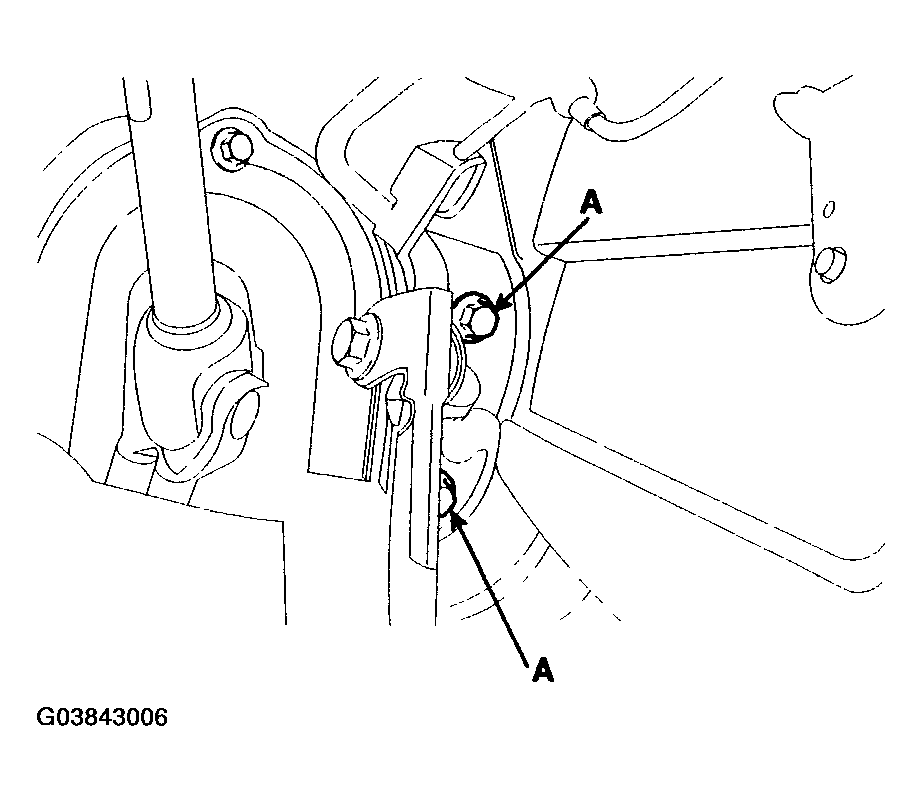 A

A

G03843006