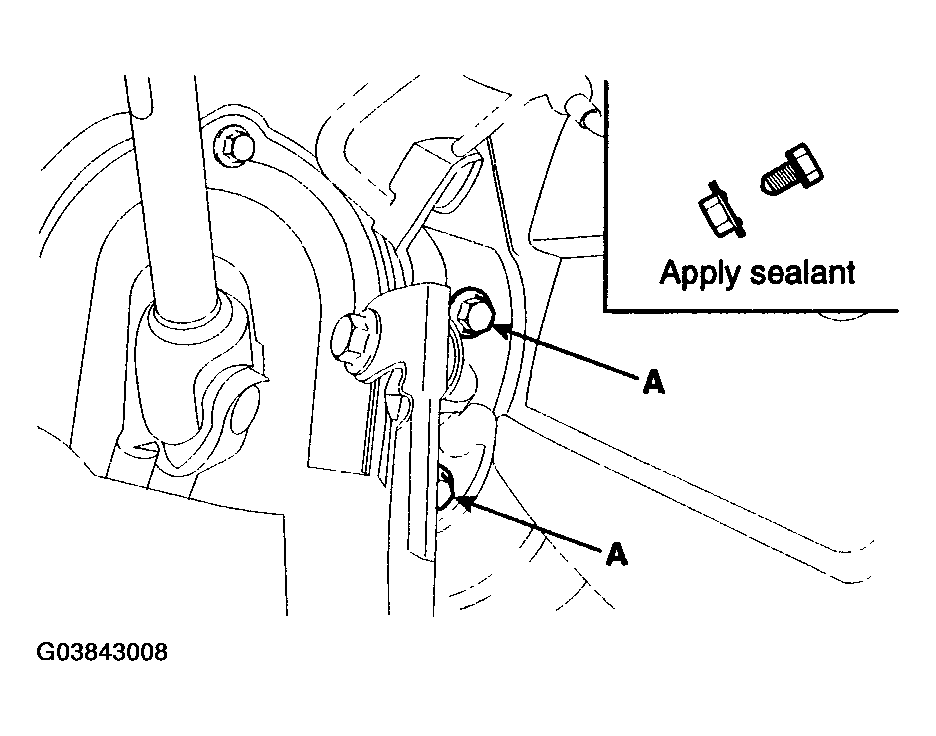 Apply sealant

A

A

G03843008