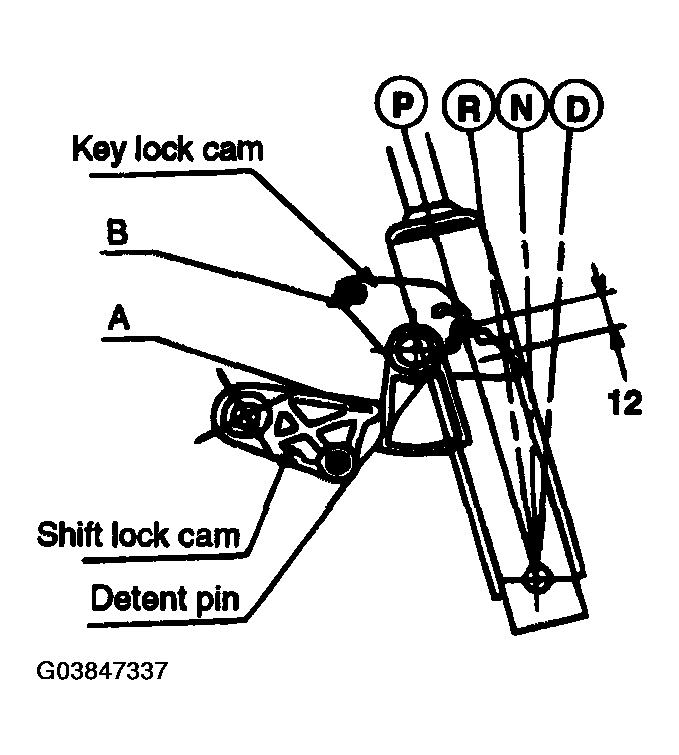 P
R
N
D
Key lock cam
B
A
12
Shift lock cam
Detent pin
G03847337