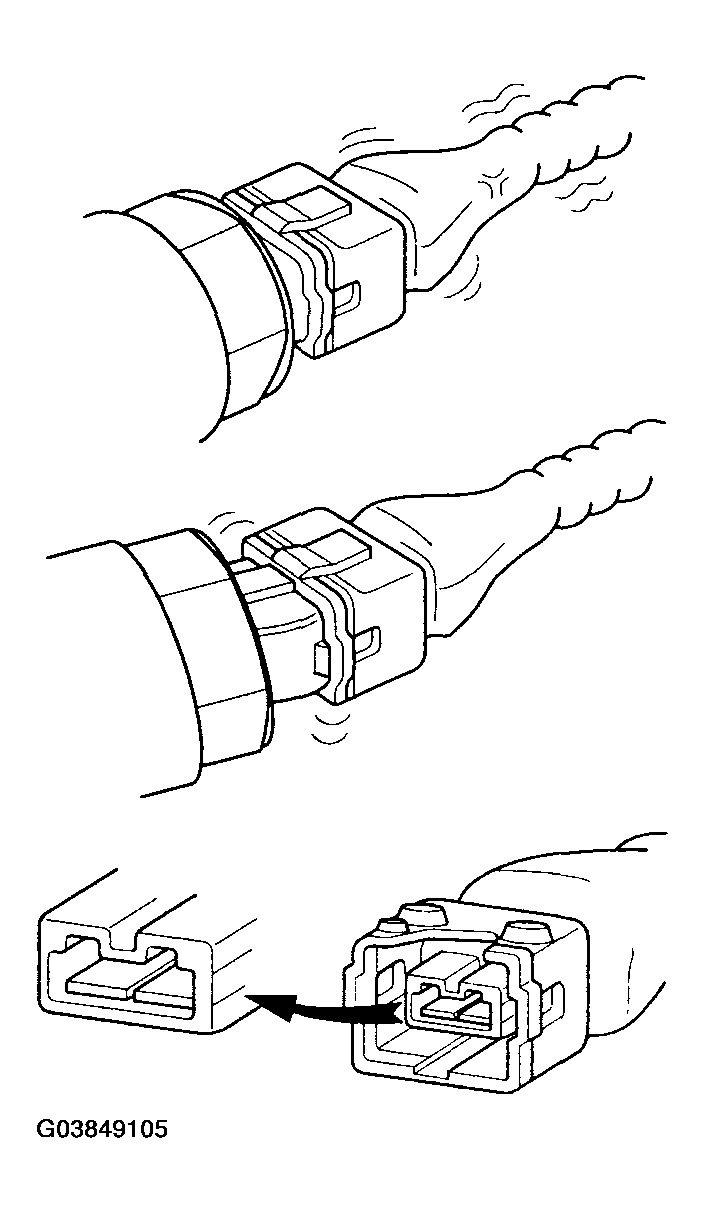 G03849105