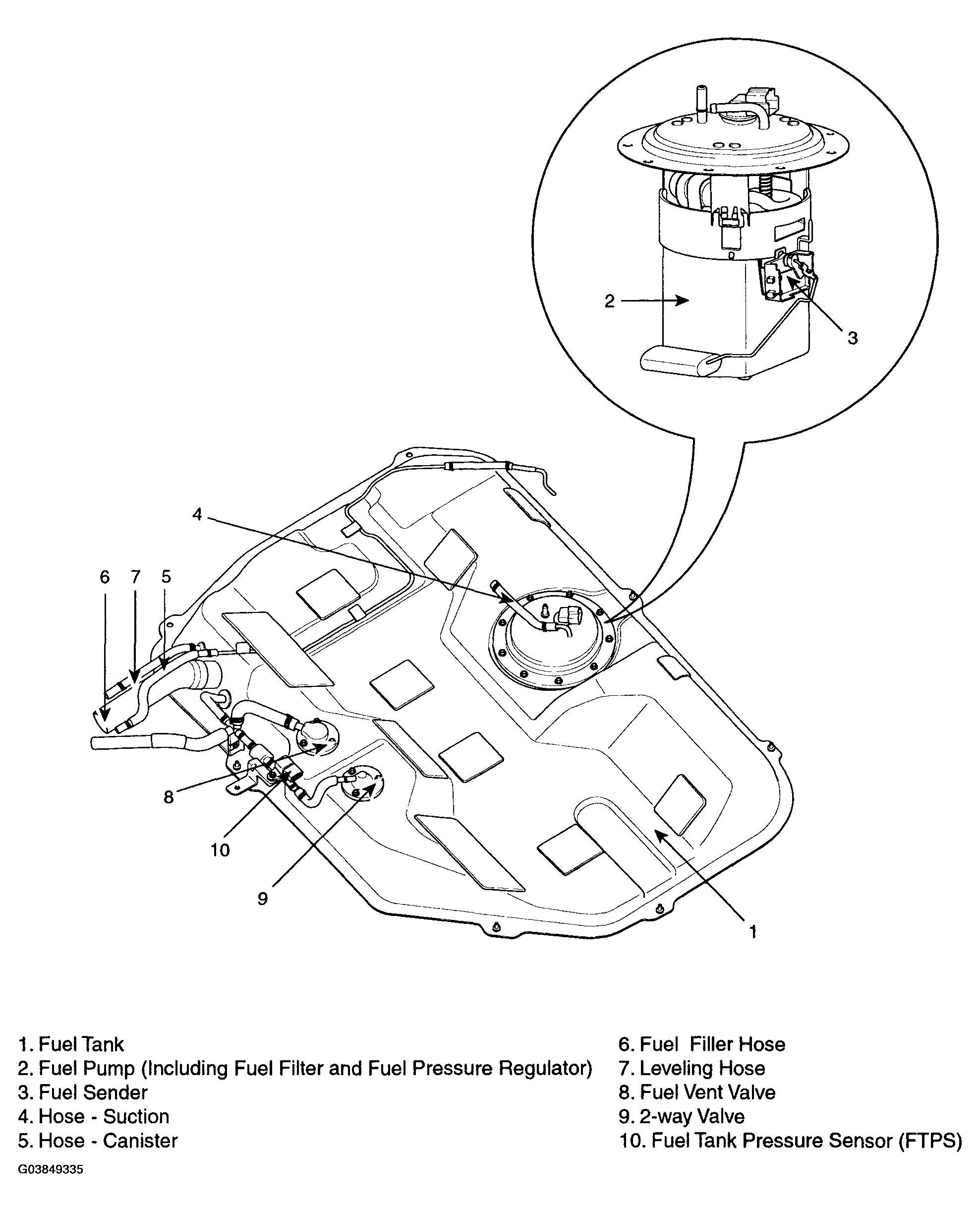 2
3
4
6 7 5
8
10
9
1

1. Fuel Tank
2. Fuel Pump (Including Fuel Filter and Fuel Pressure Regulator)
3. Fuel Sender
4. Hose - Suction
5. Hose - Canister

6. Fuel Filler Hose
7. Leveling Hose
8. Fuel Vent Valve
9. 2-way Valve
10. Fuel Tank Pressure Sensor (FTPS)

G03849335